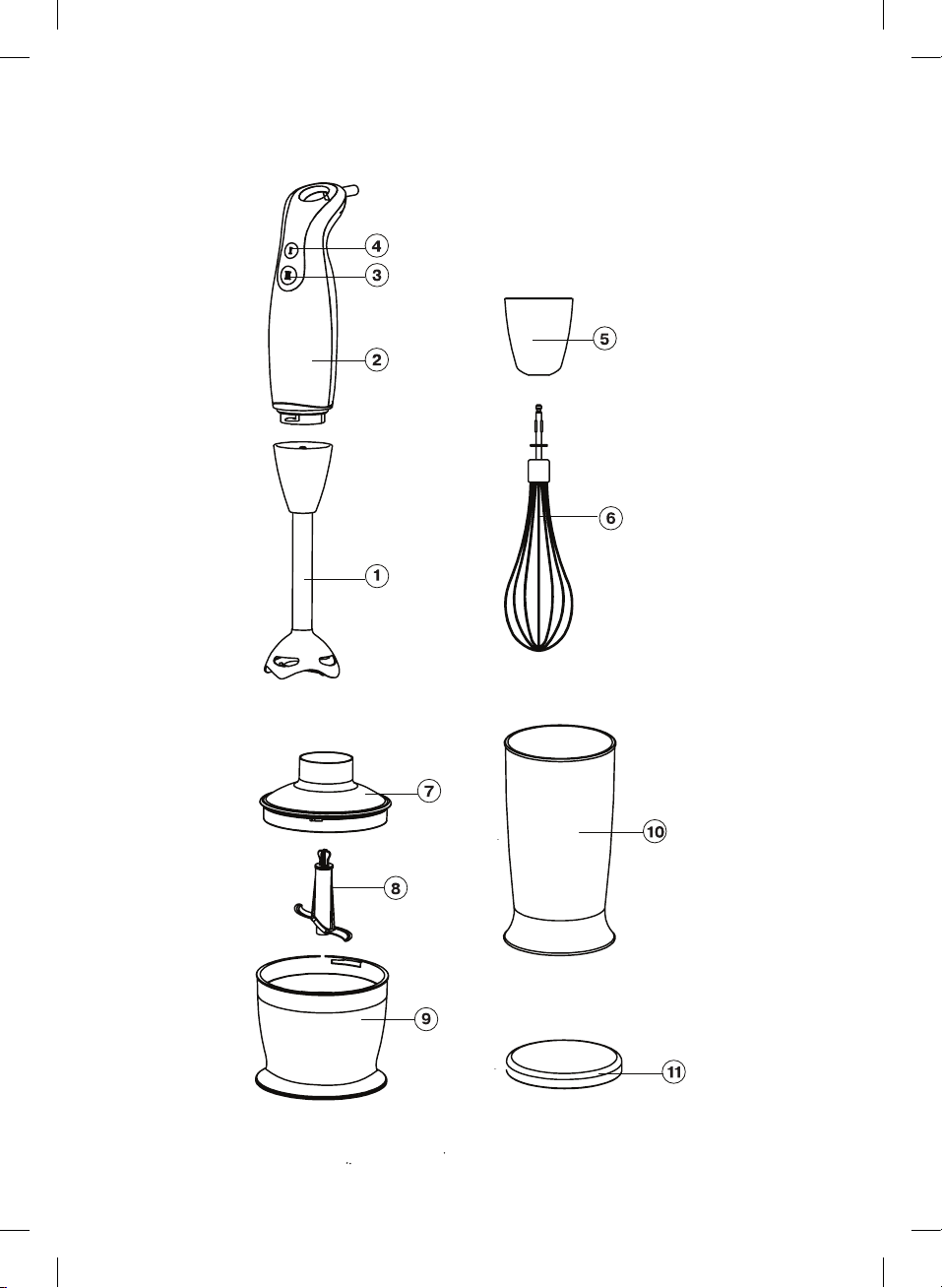 4
3
2
1
5
6
7
8
9
10
11