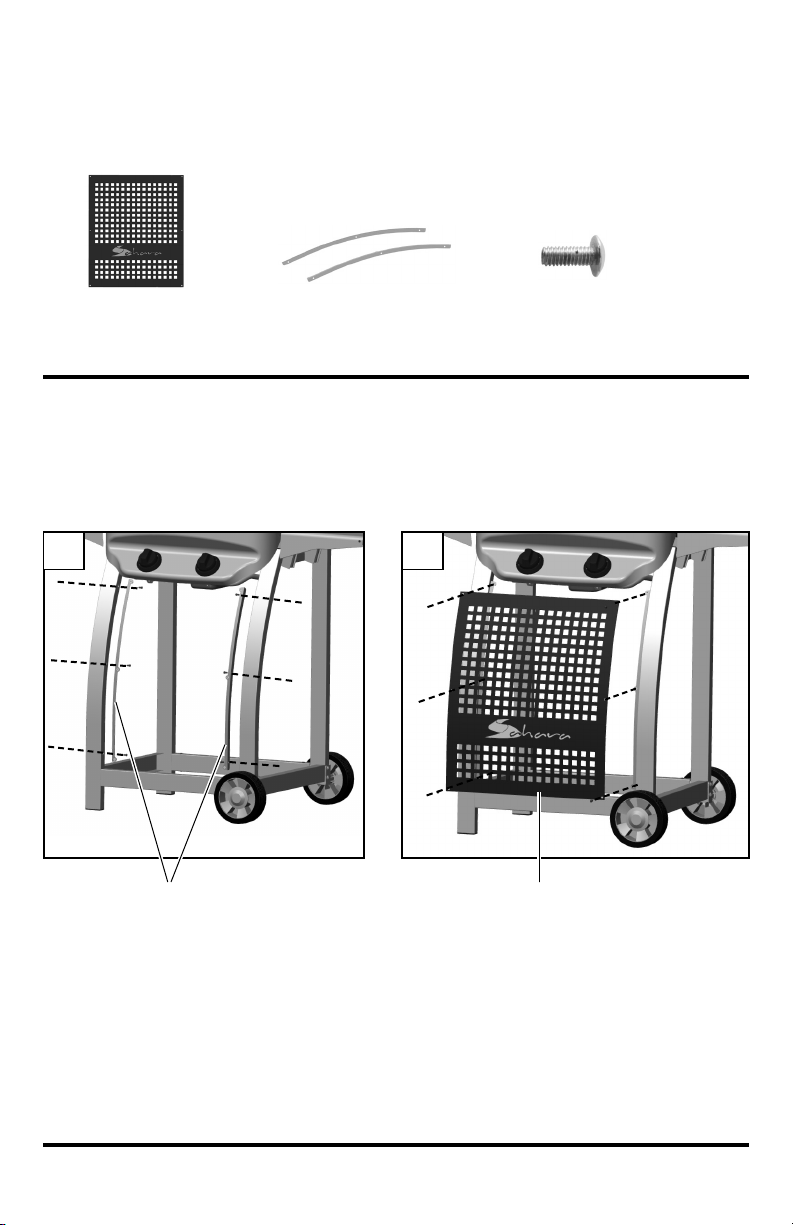 Sahara

Sahara