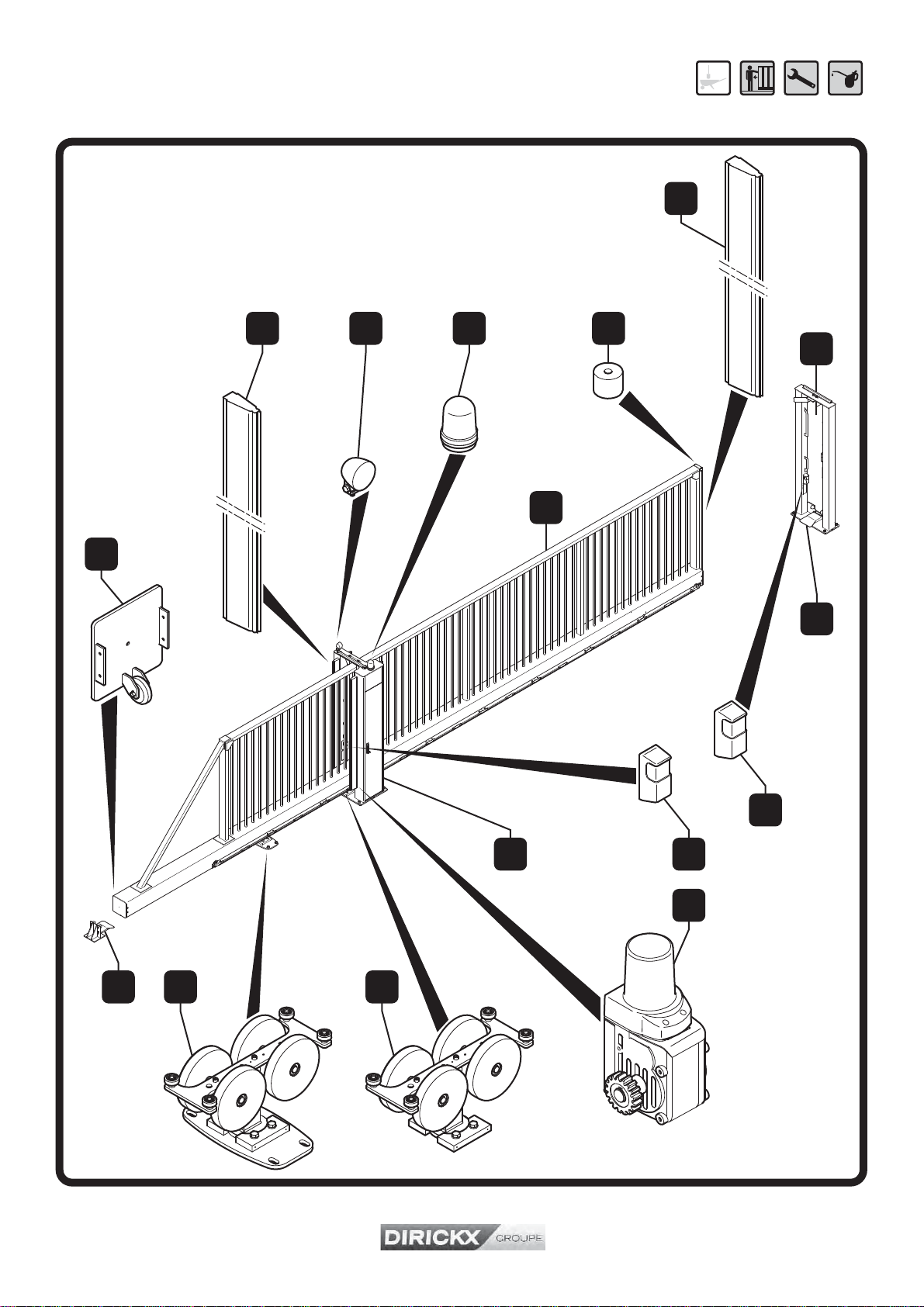 DIRICKX GROUPE