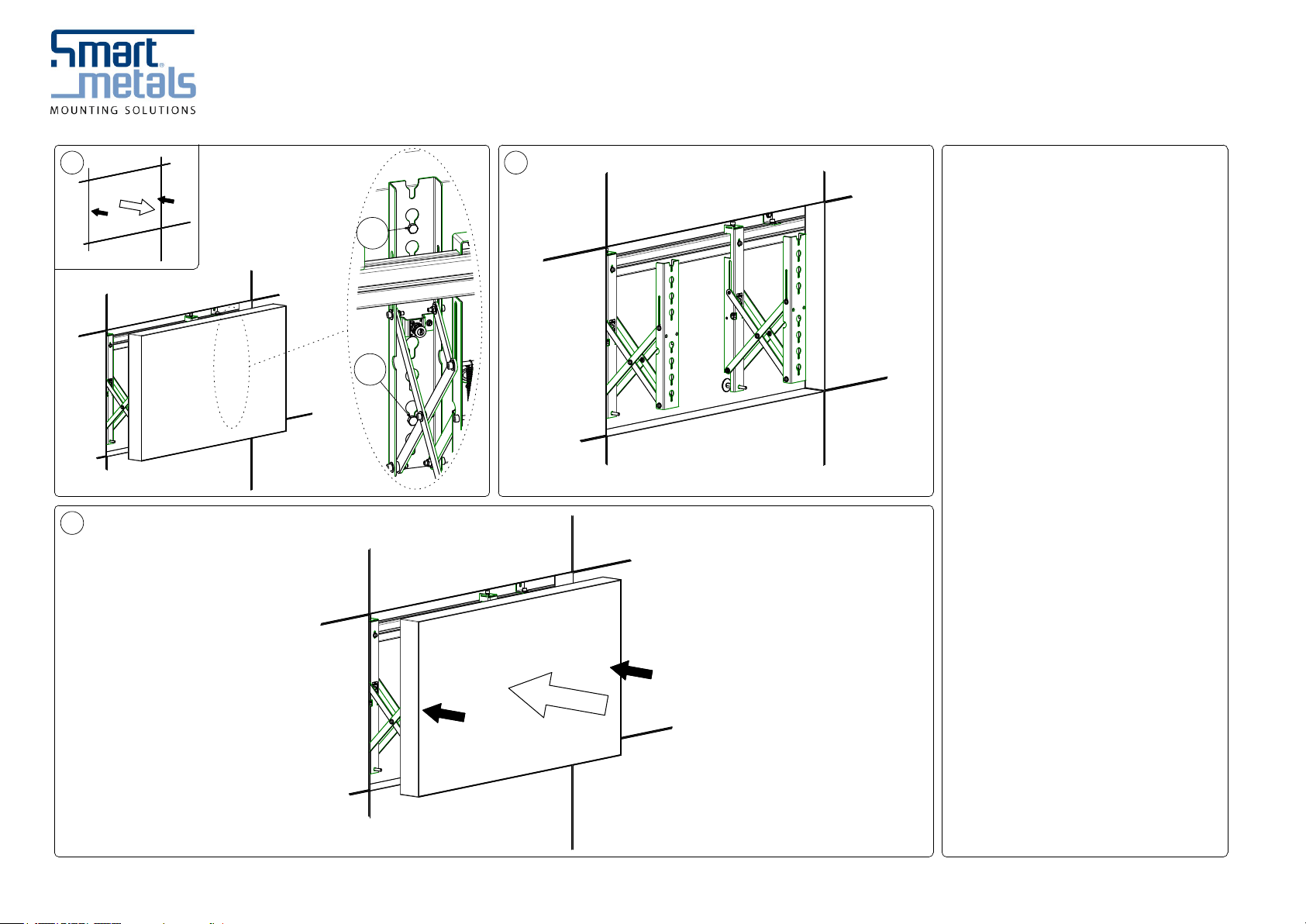 Smart metals
MOUNTING SOLUTIONS