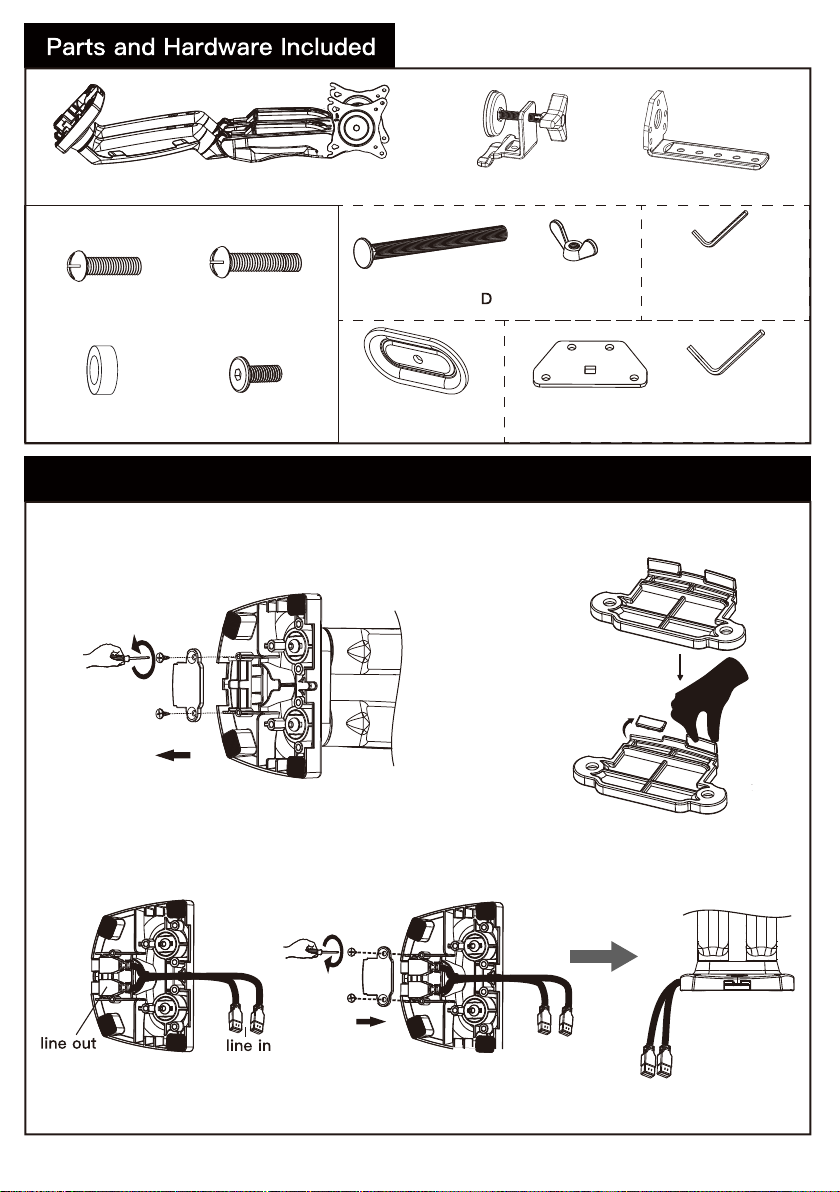 Parts and Hardware Included

D

line out

line in