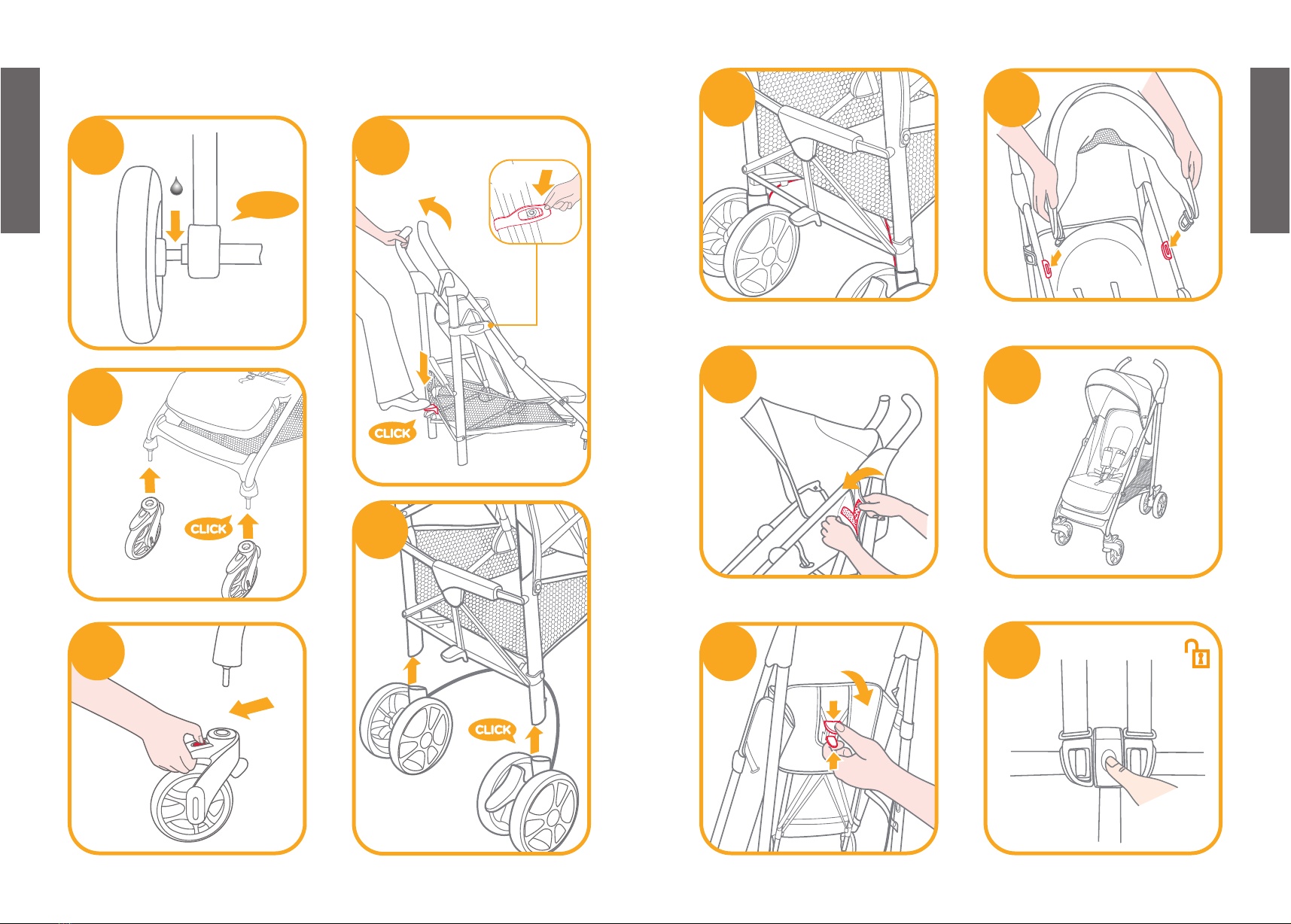 CLICK

CLICK

CLICK