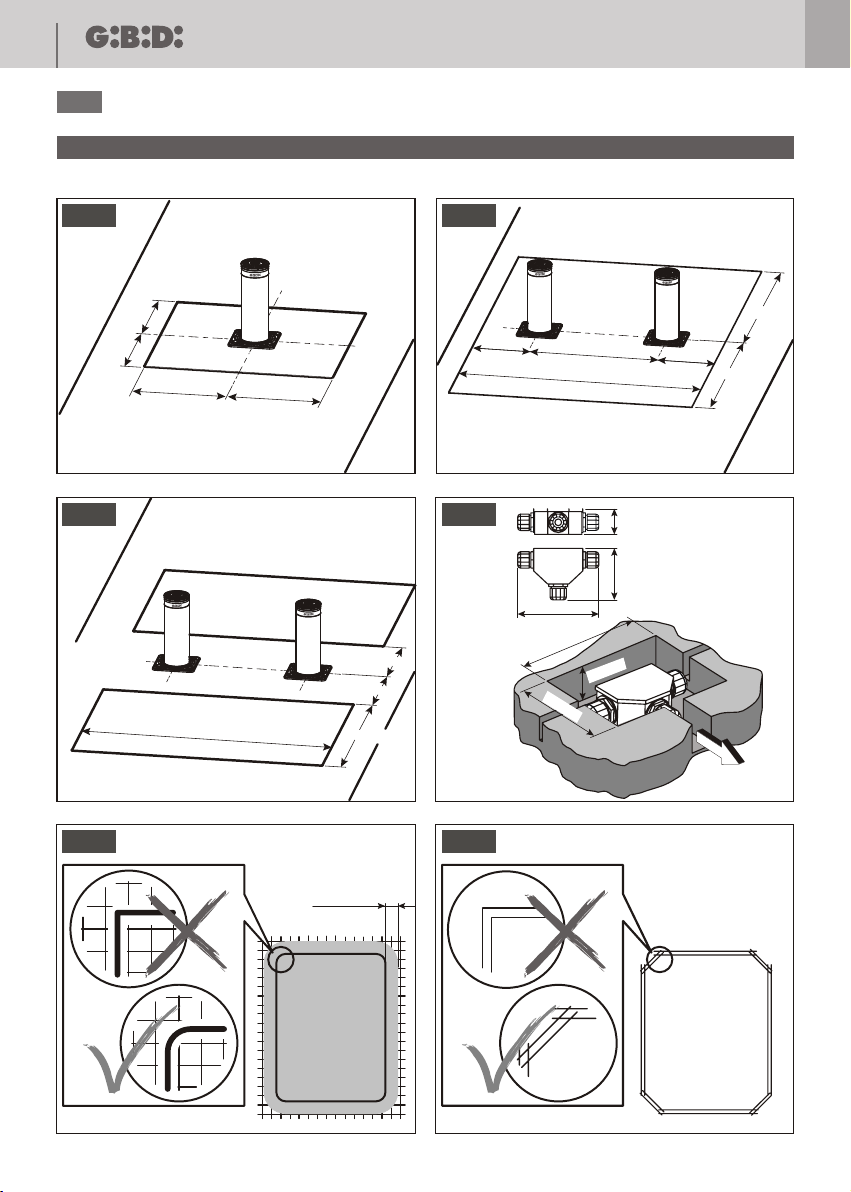 G:B:D: