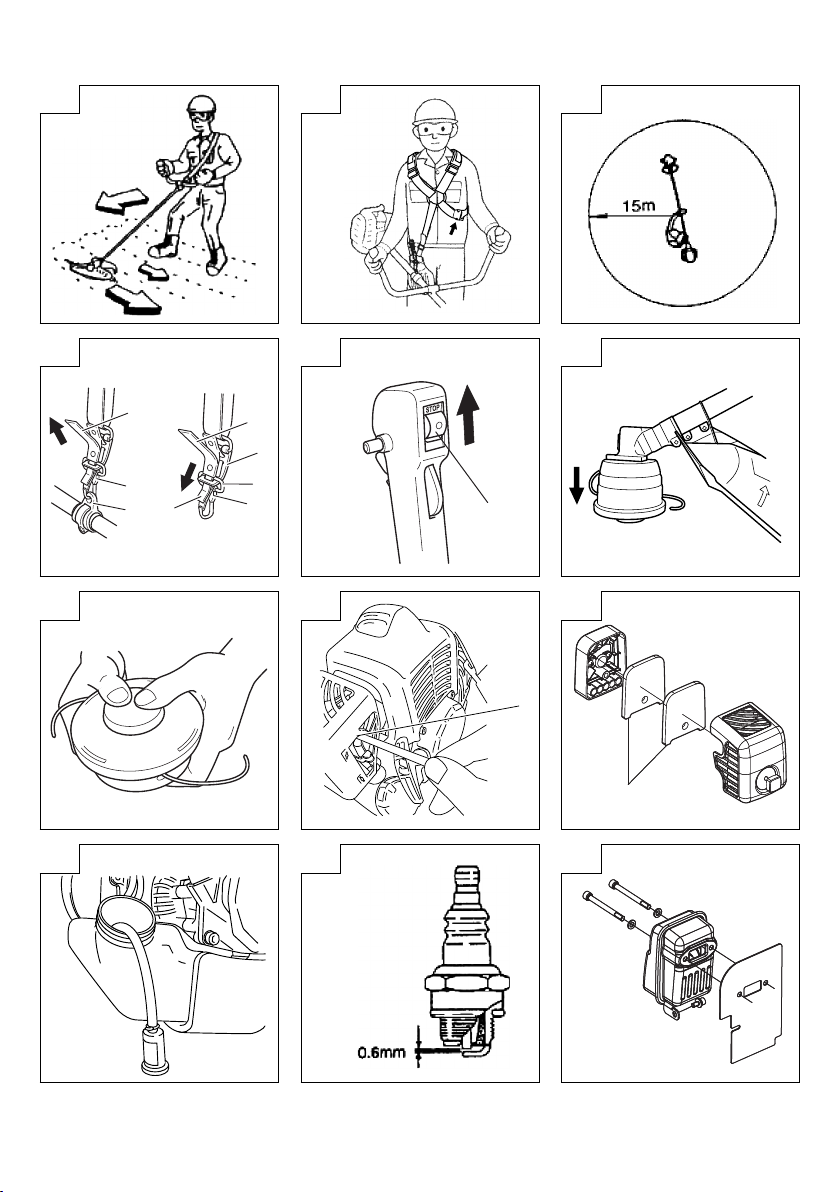 15m

STOP

0.6mm