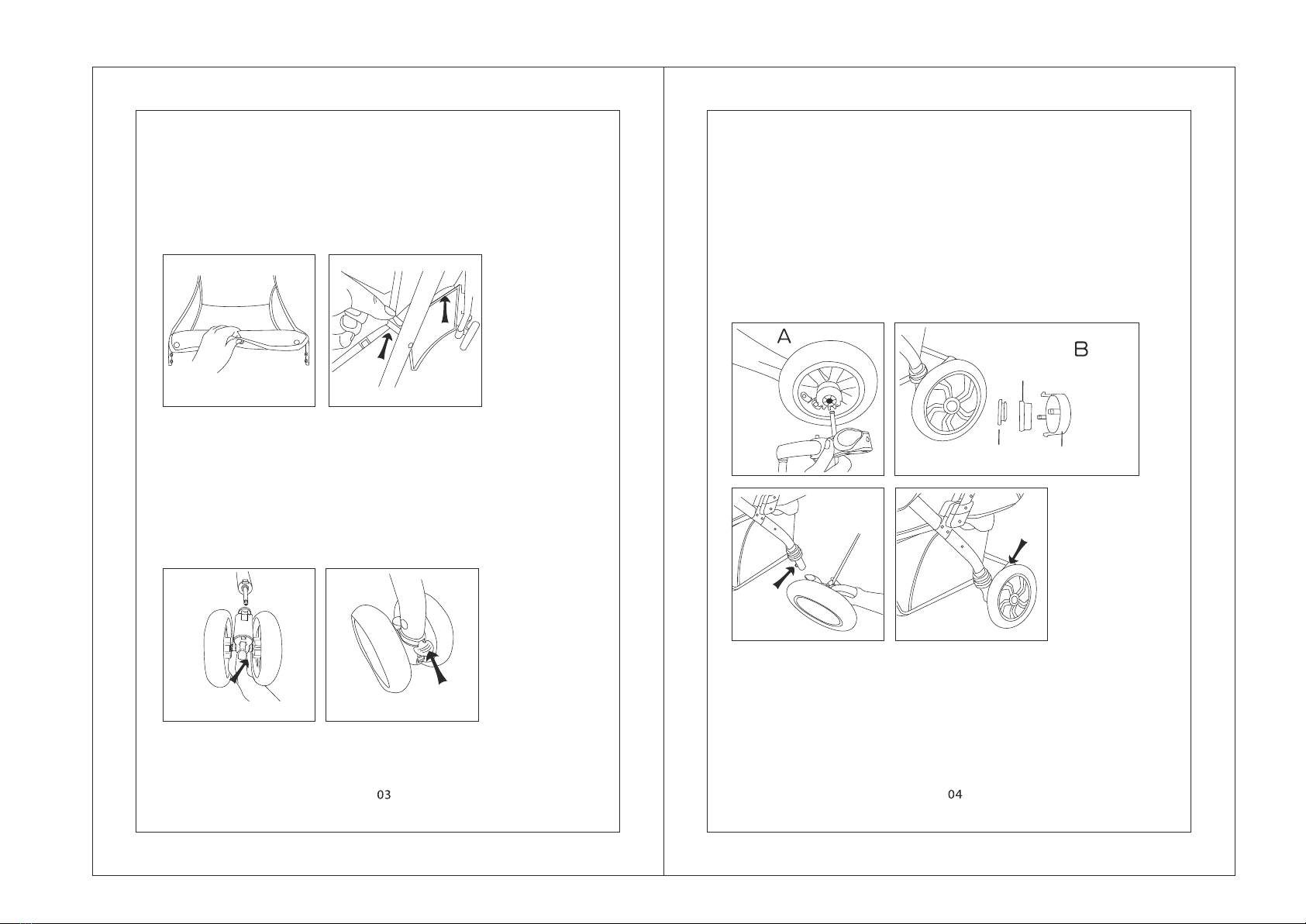 03

A

B

04