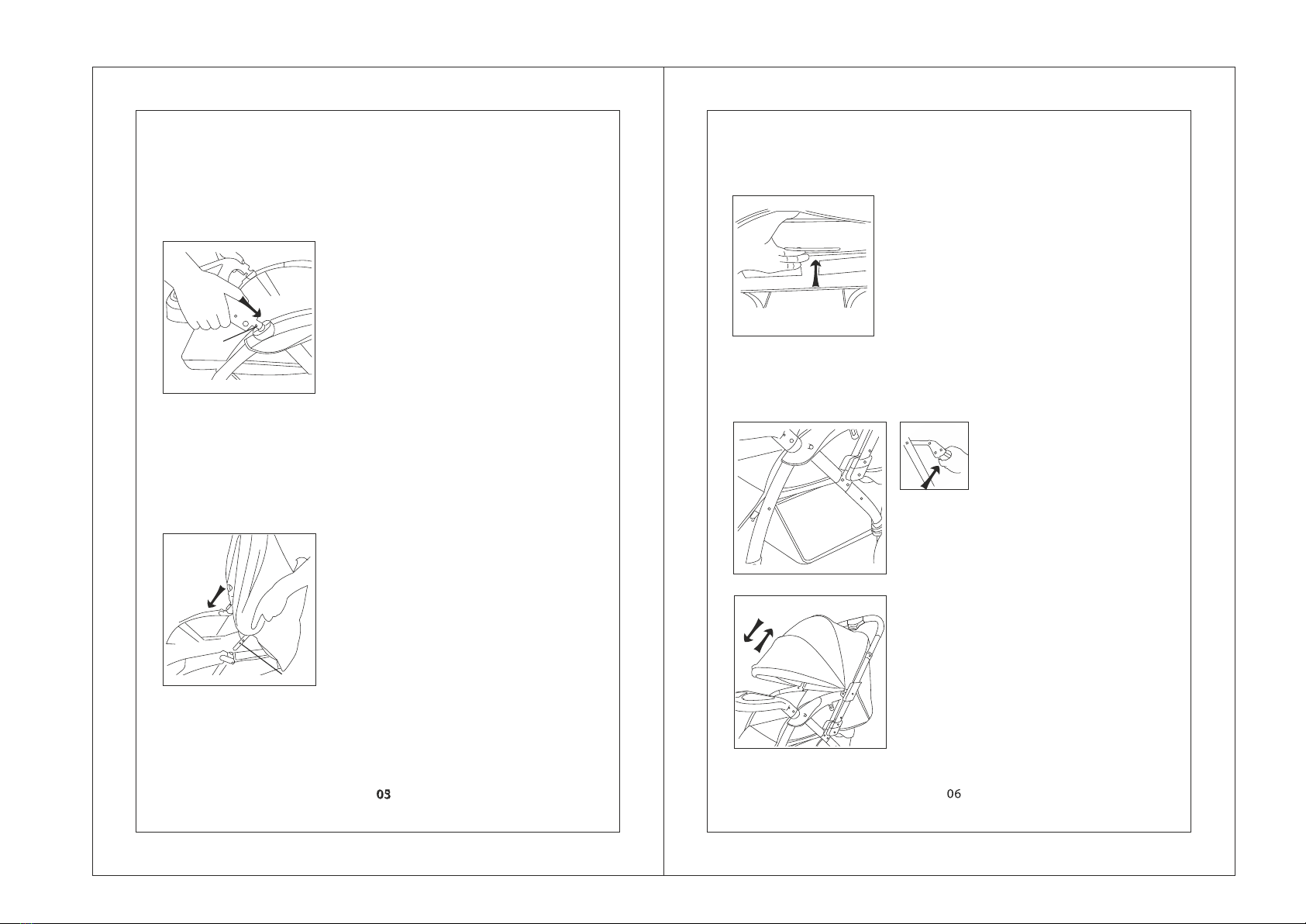 03

06