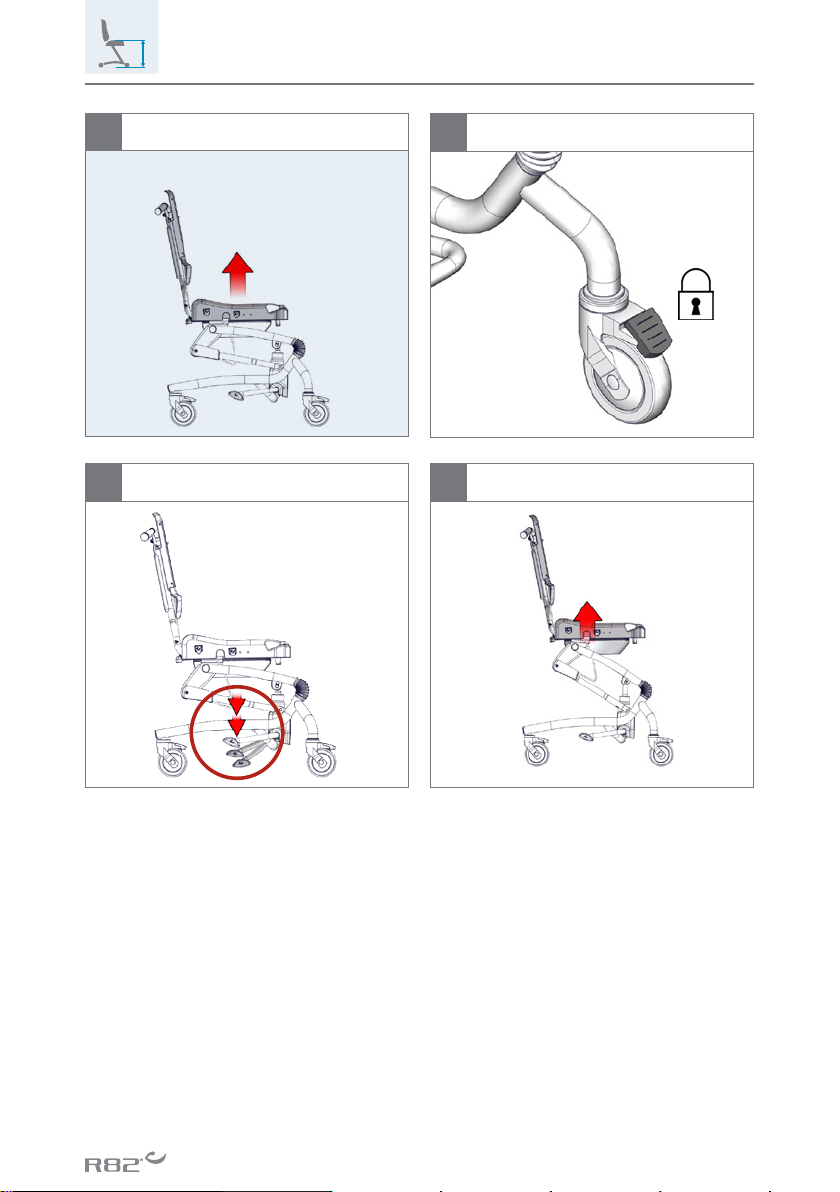 R82