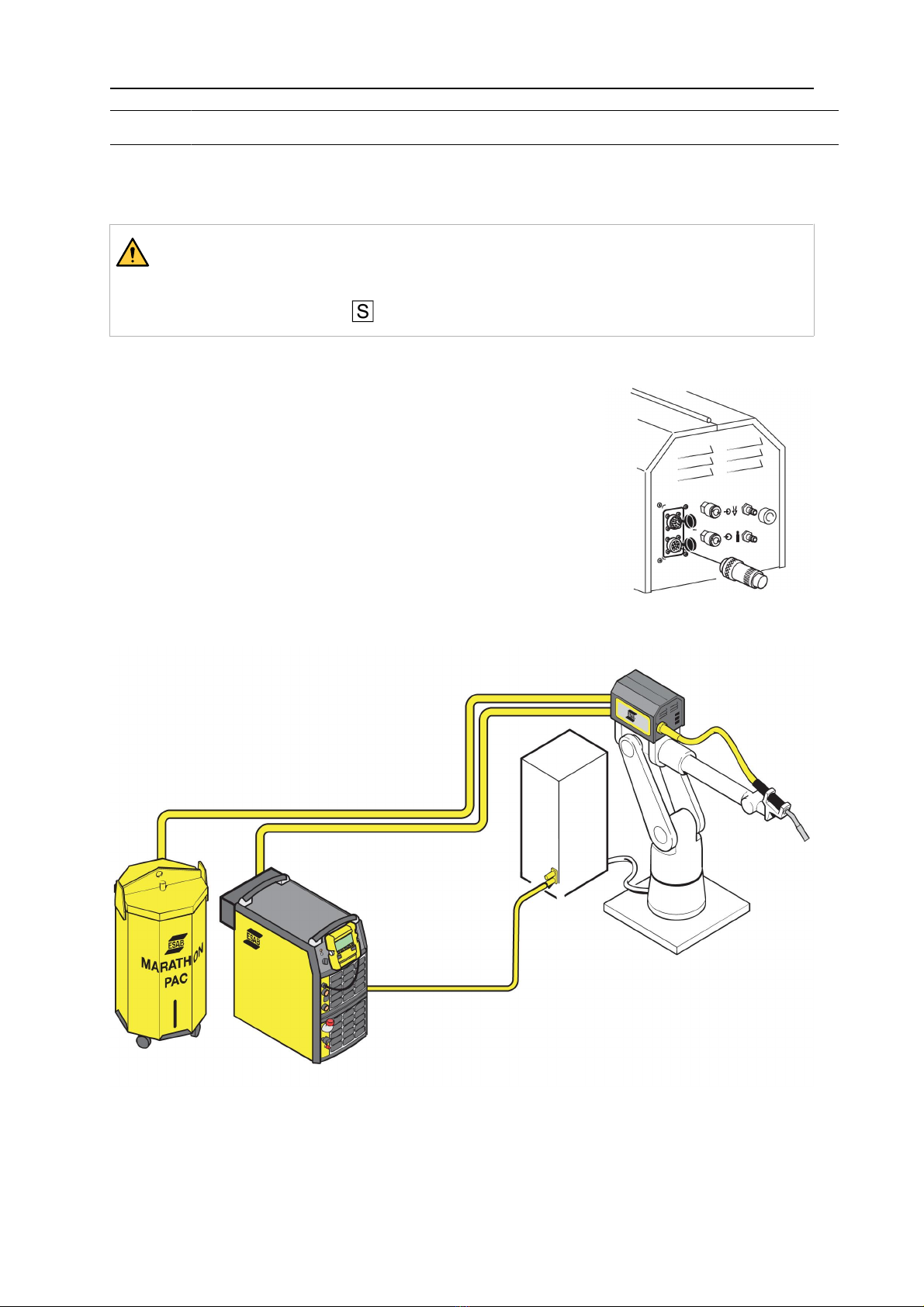 S

ESAB

MARATHON PAC

ESAB