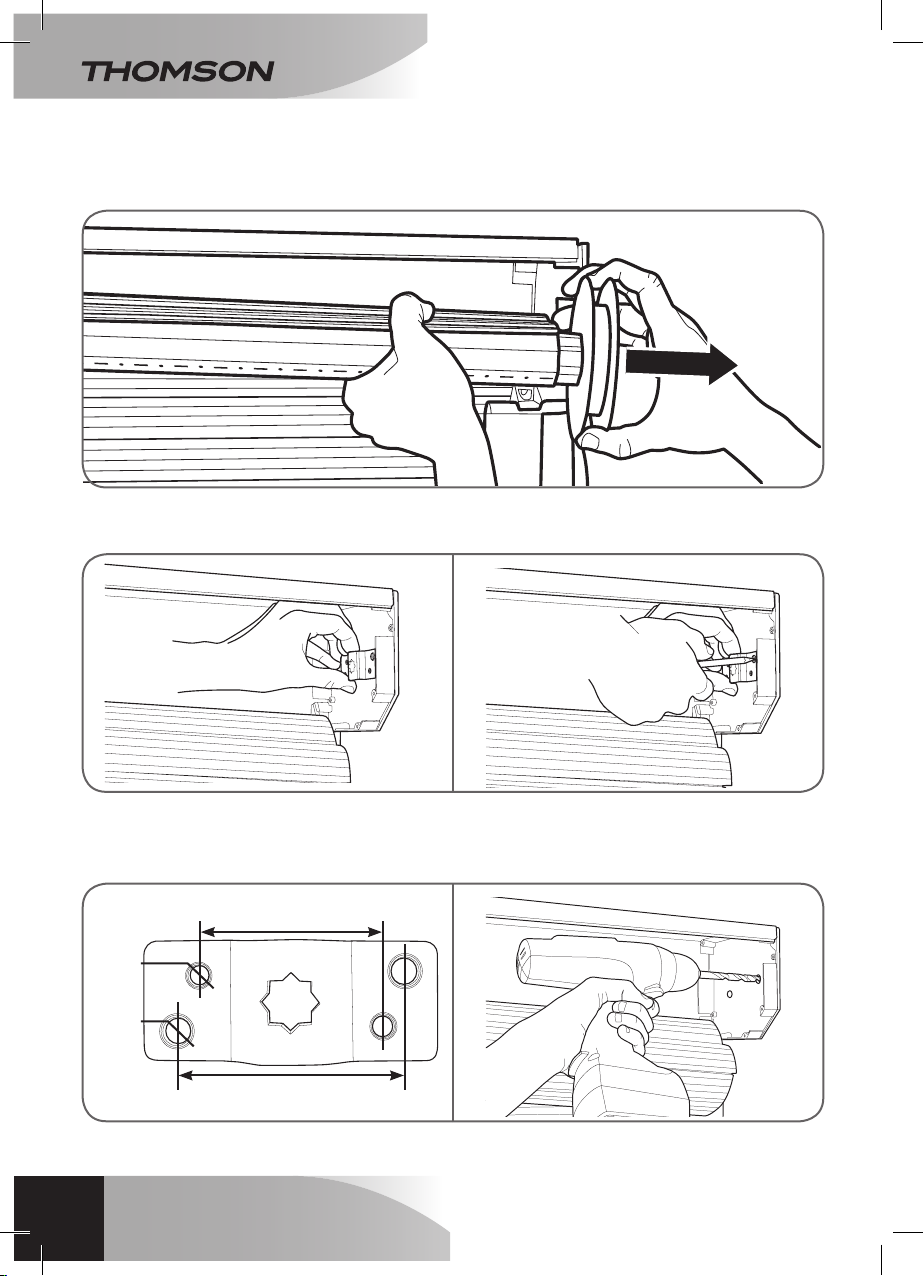 THOMSON