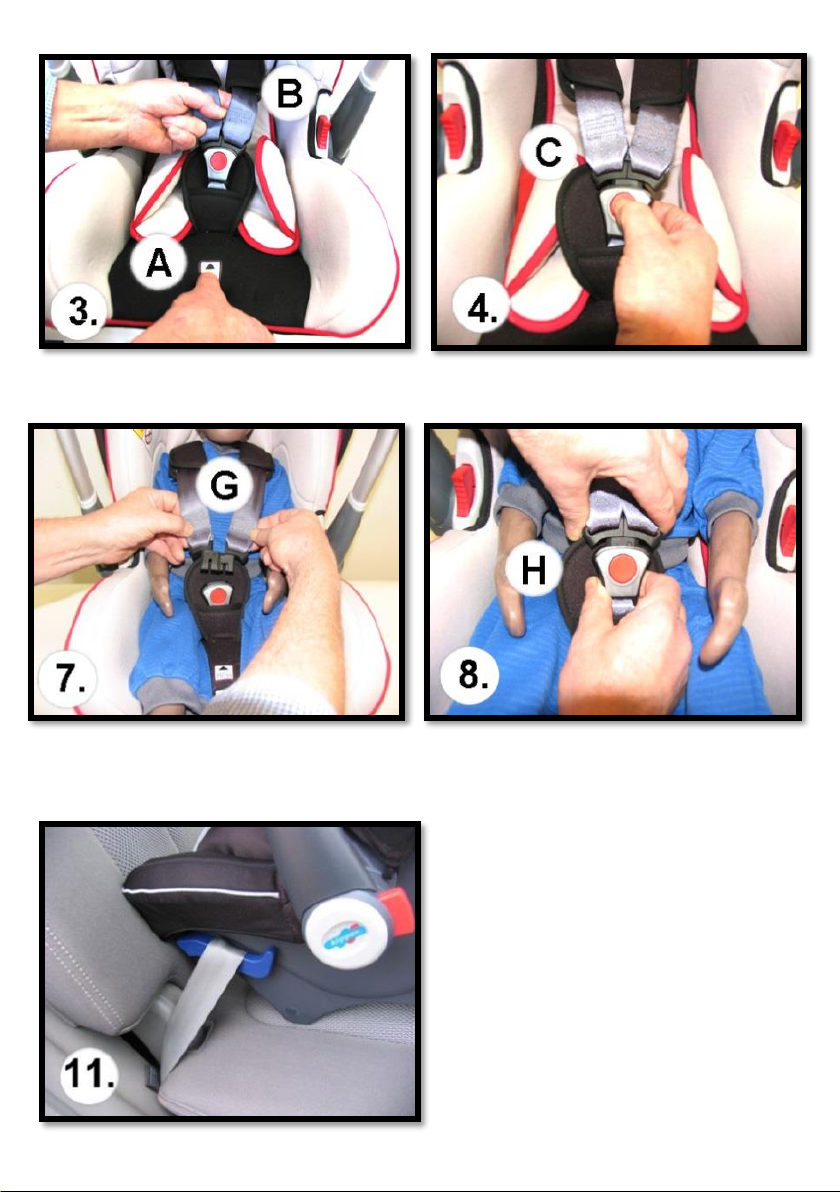 B
A
3.
C
4.
G
7.
H
8.
11.