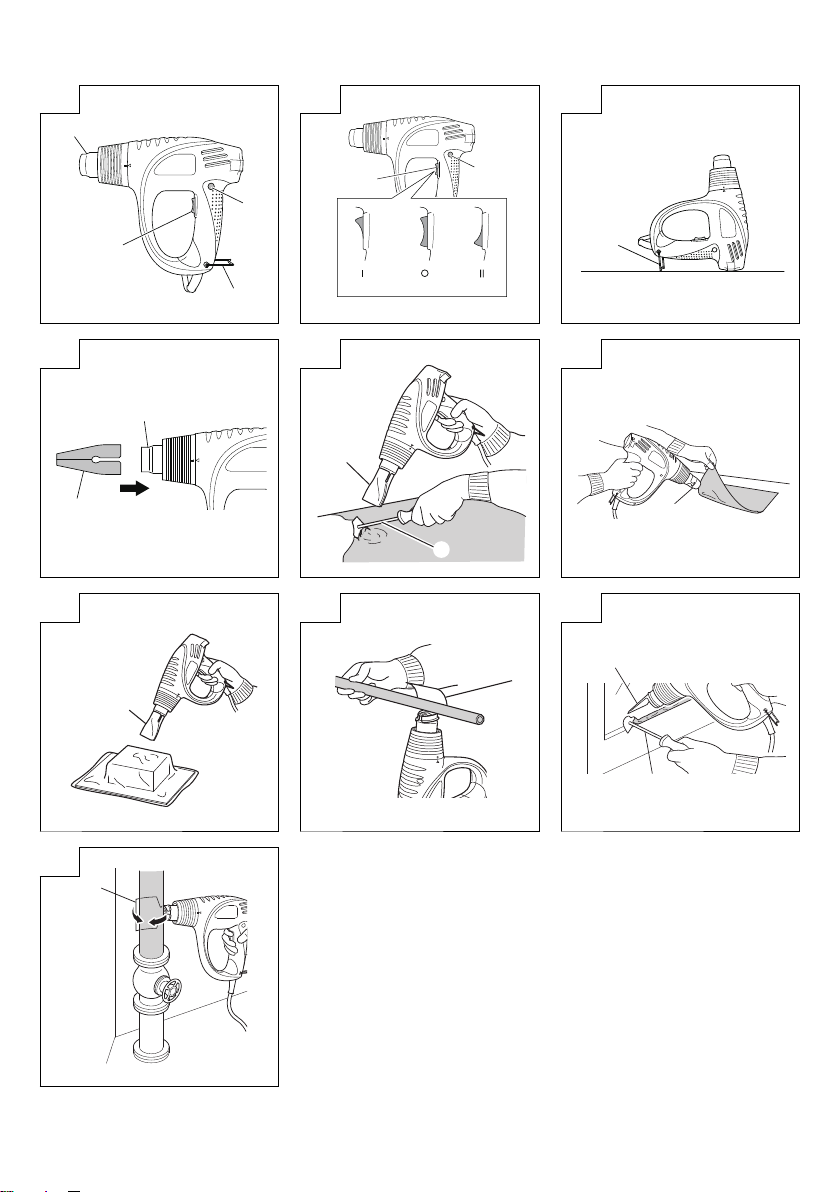 I O II