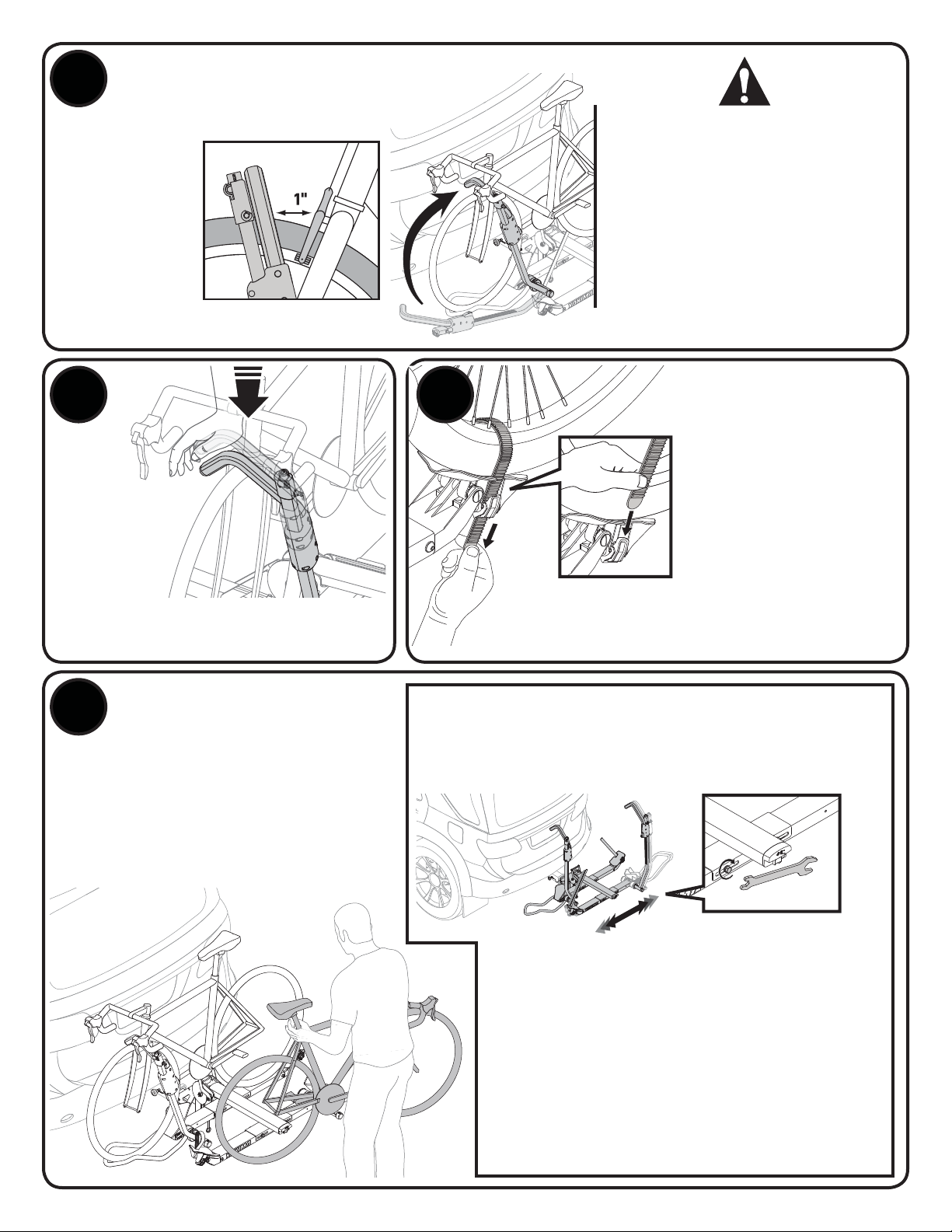 1"