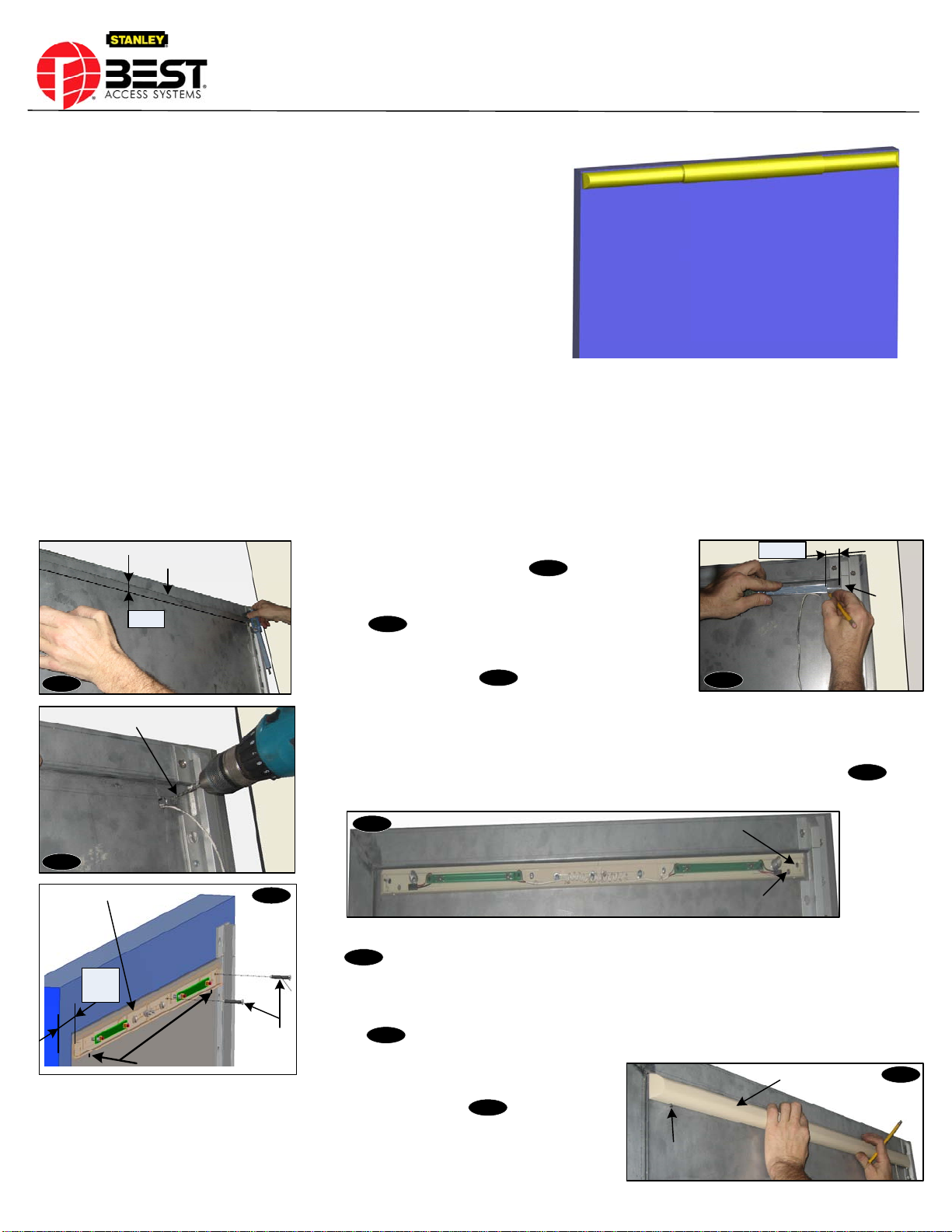 STANLEY
BEST
ACCESS SYSTEMS