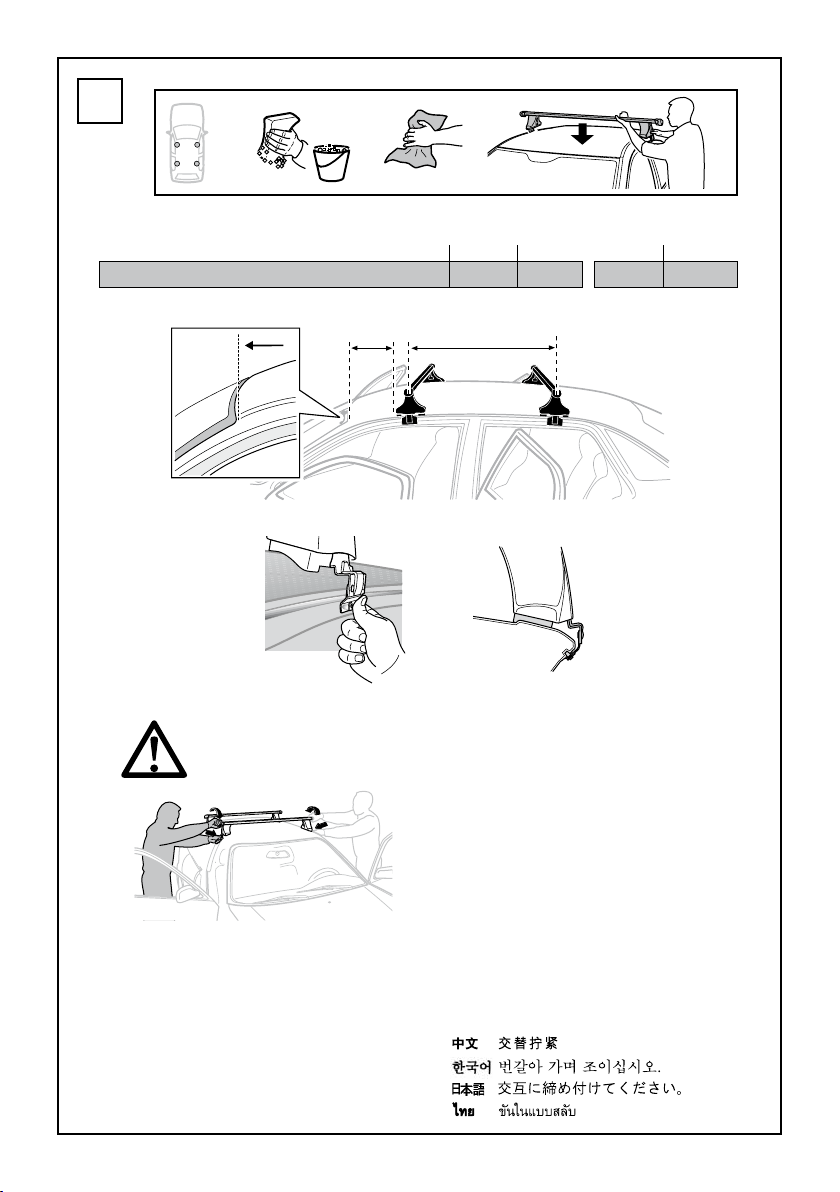 中文 交替拧紧
한국어 번갈아 가며 조이십시오.
日本語 交互に締め付けてください。
ไทย ขันในแบบสลับ