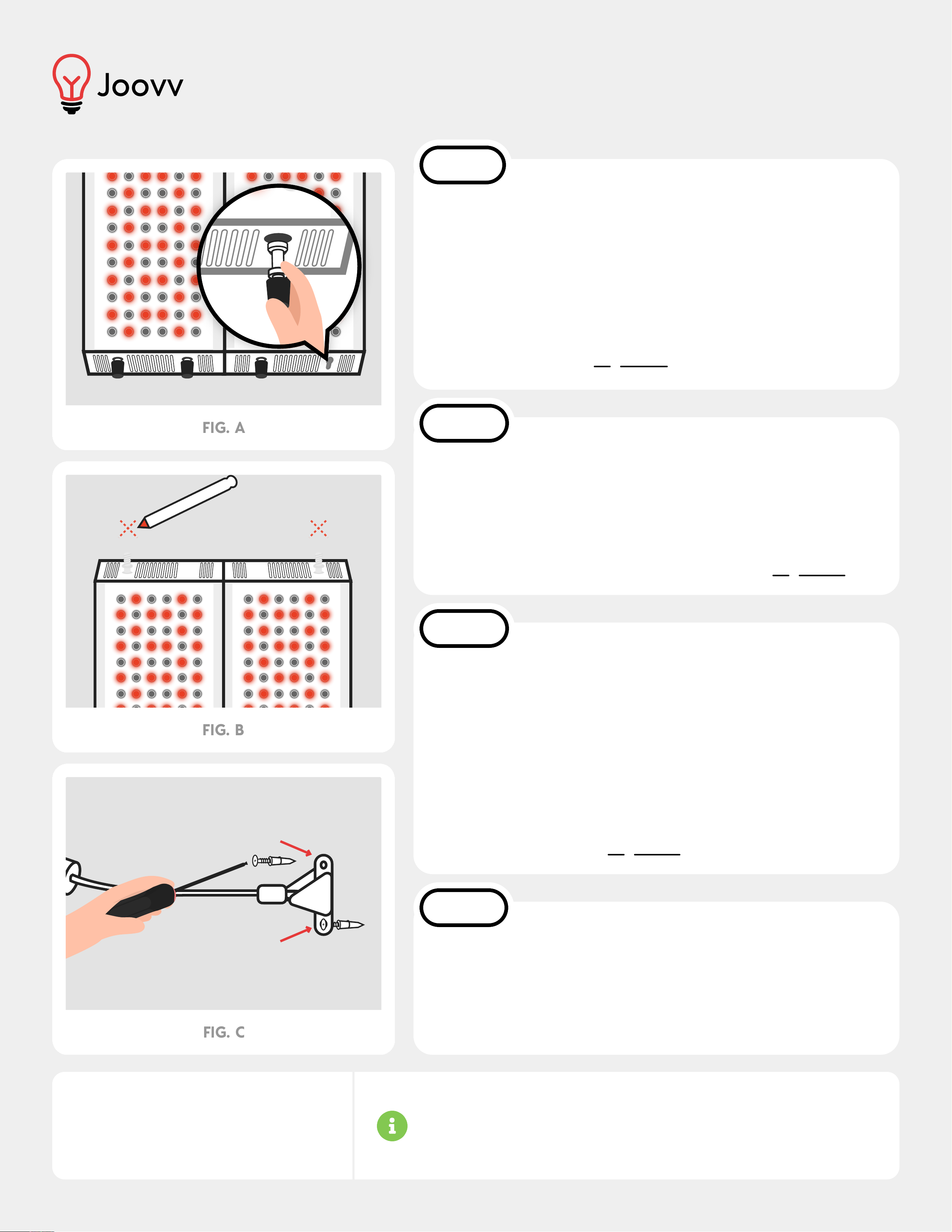 Joovv

FIG. A

FIG. B

FIG. C