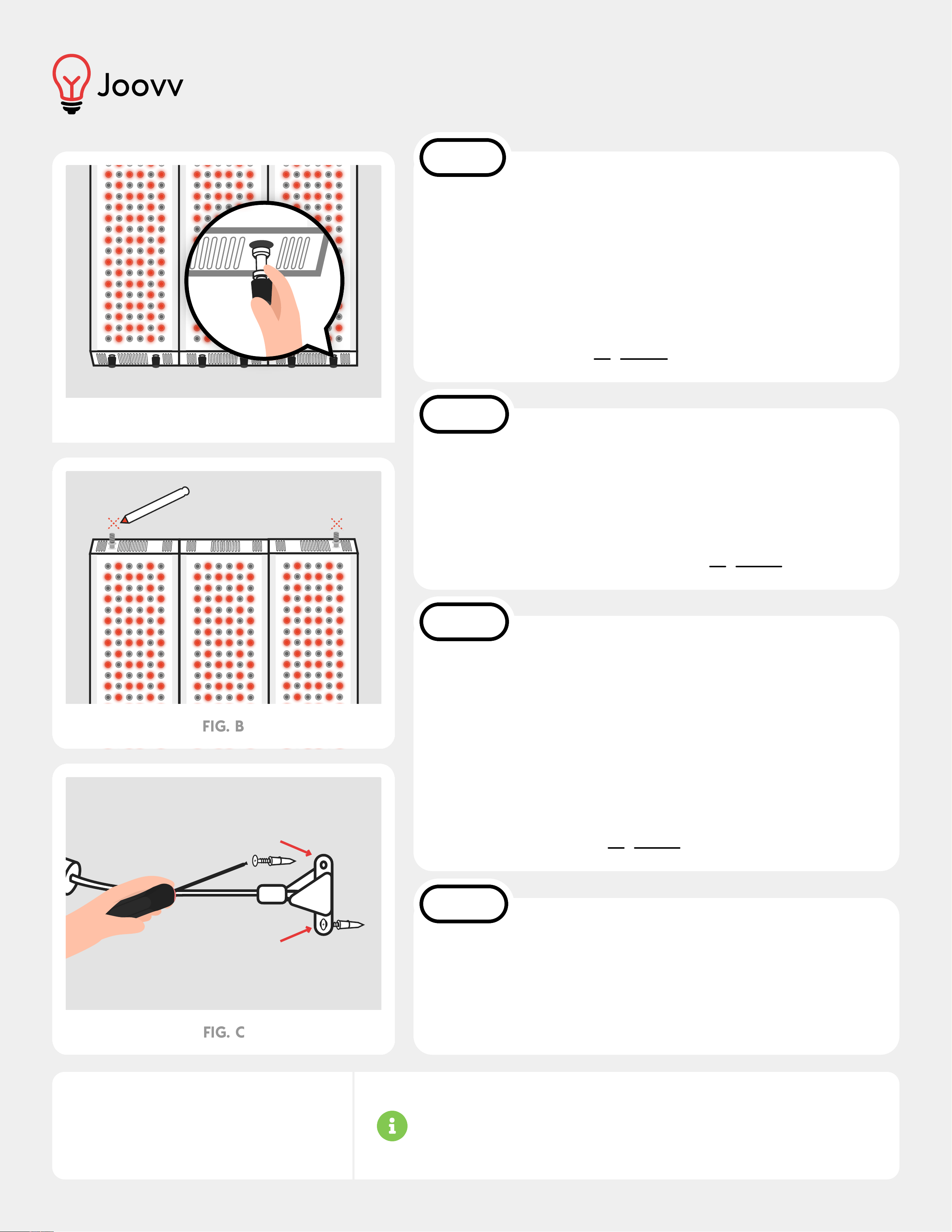 Joovv

FIG. B

FIG. C