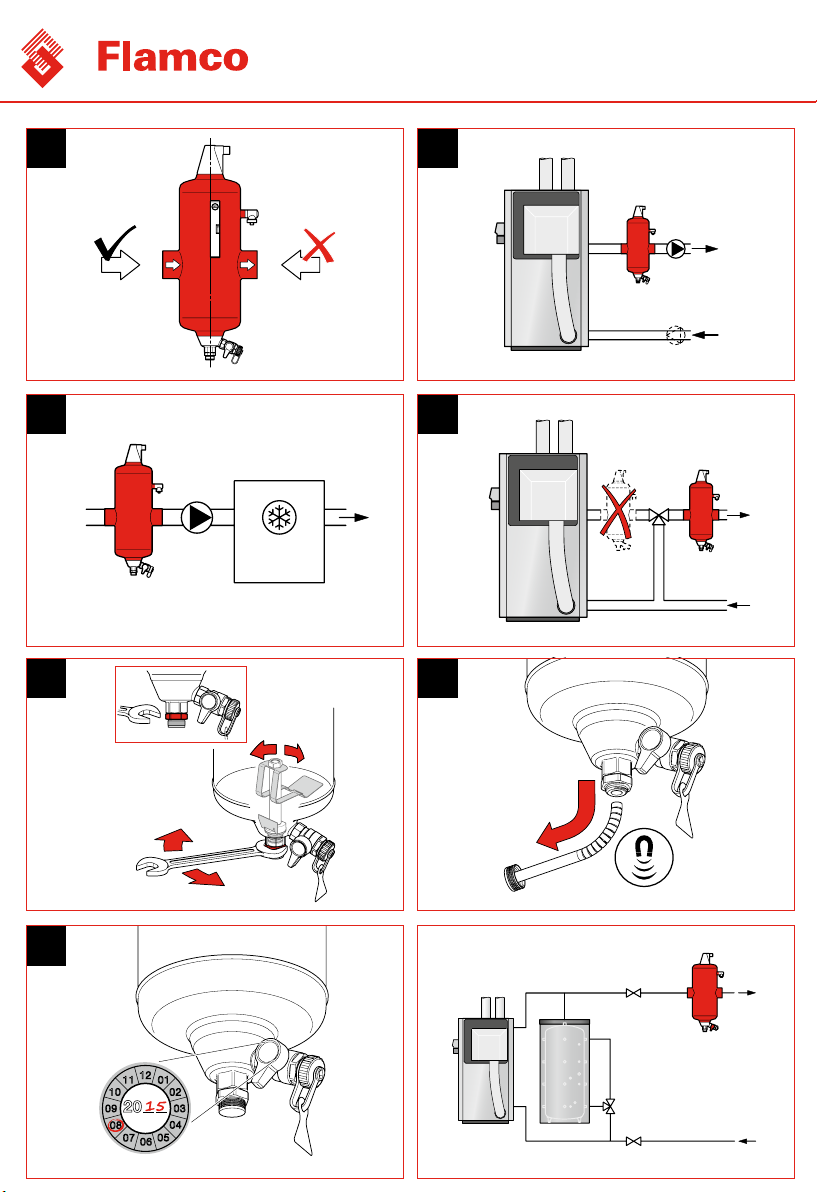 Flamco

12
01
02
03
04
05
06
07
08
09
10
11
2015