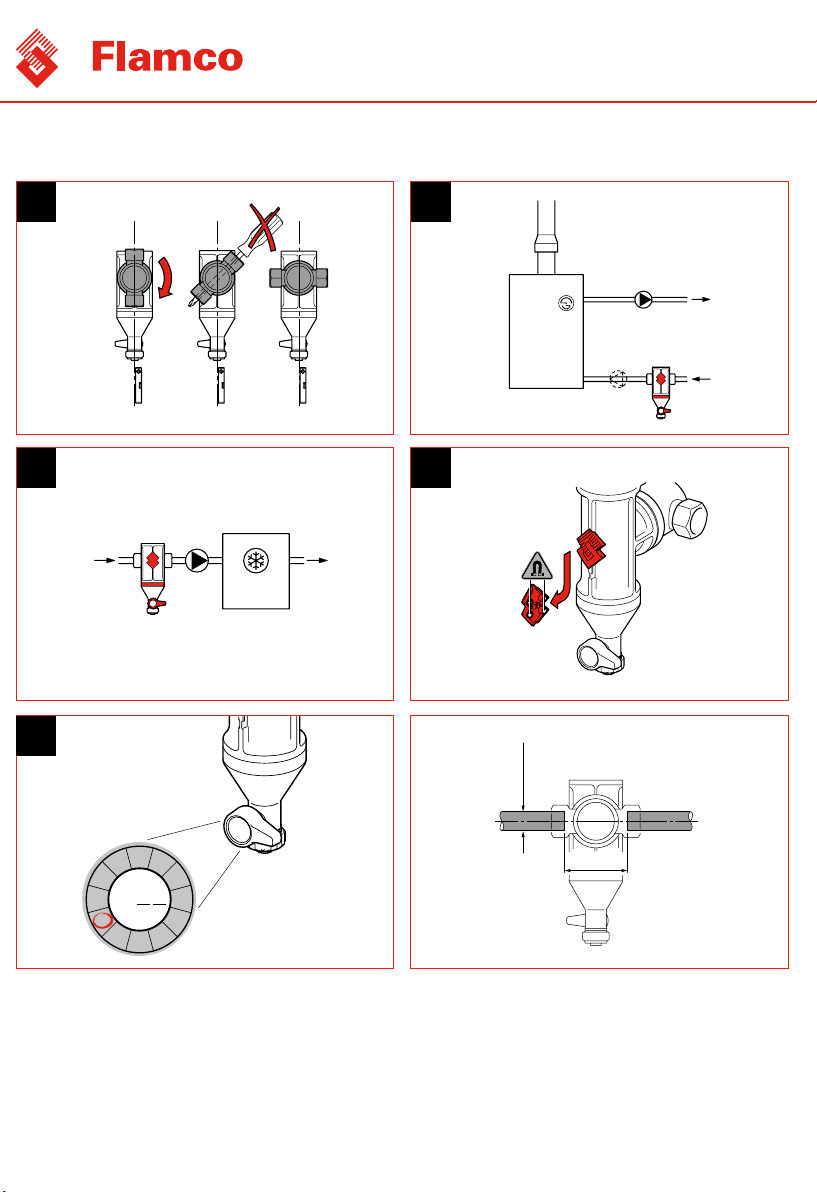 Flamco