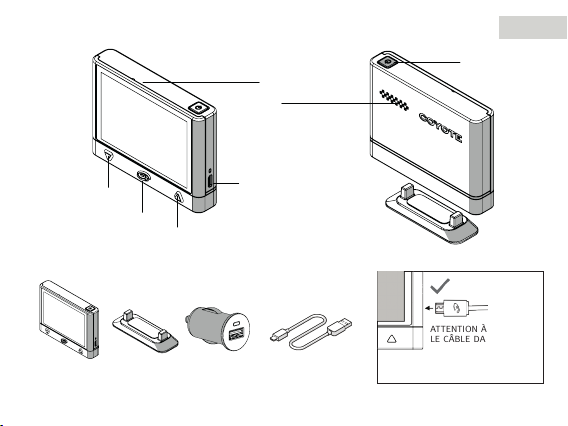 COYOTE

ATTENTION À LE CÂBLE DA