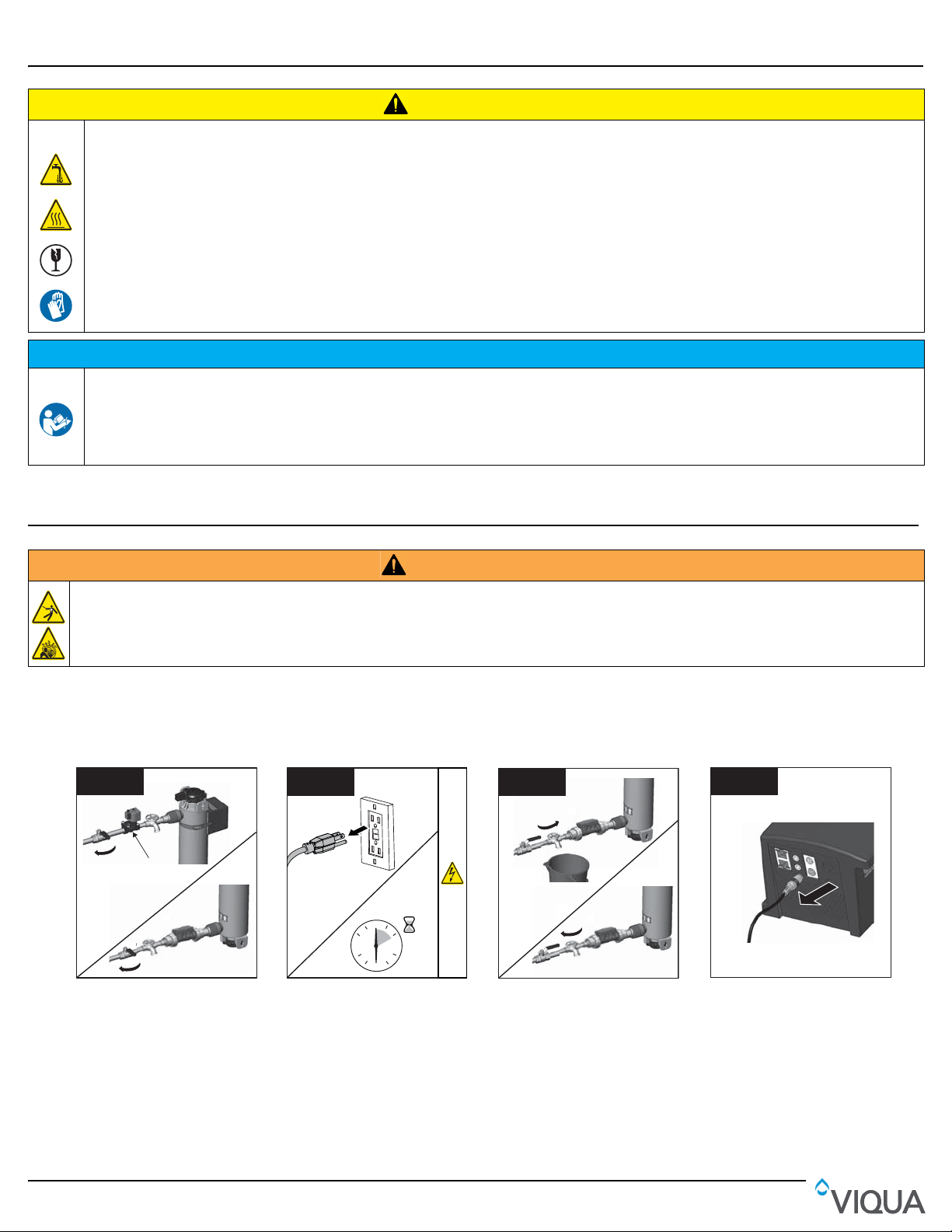 VIQUA