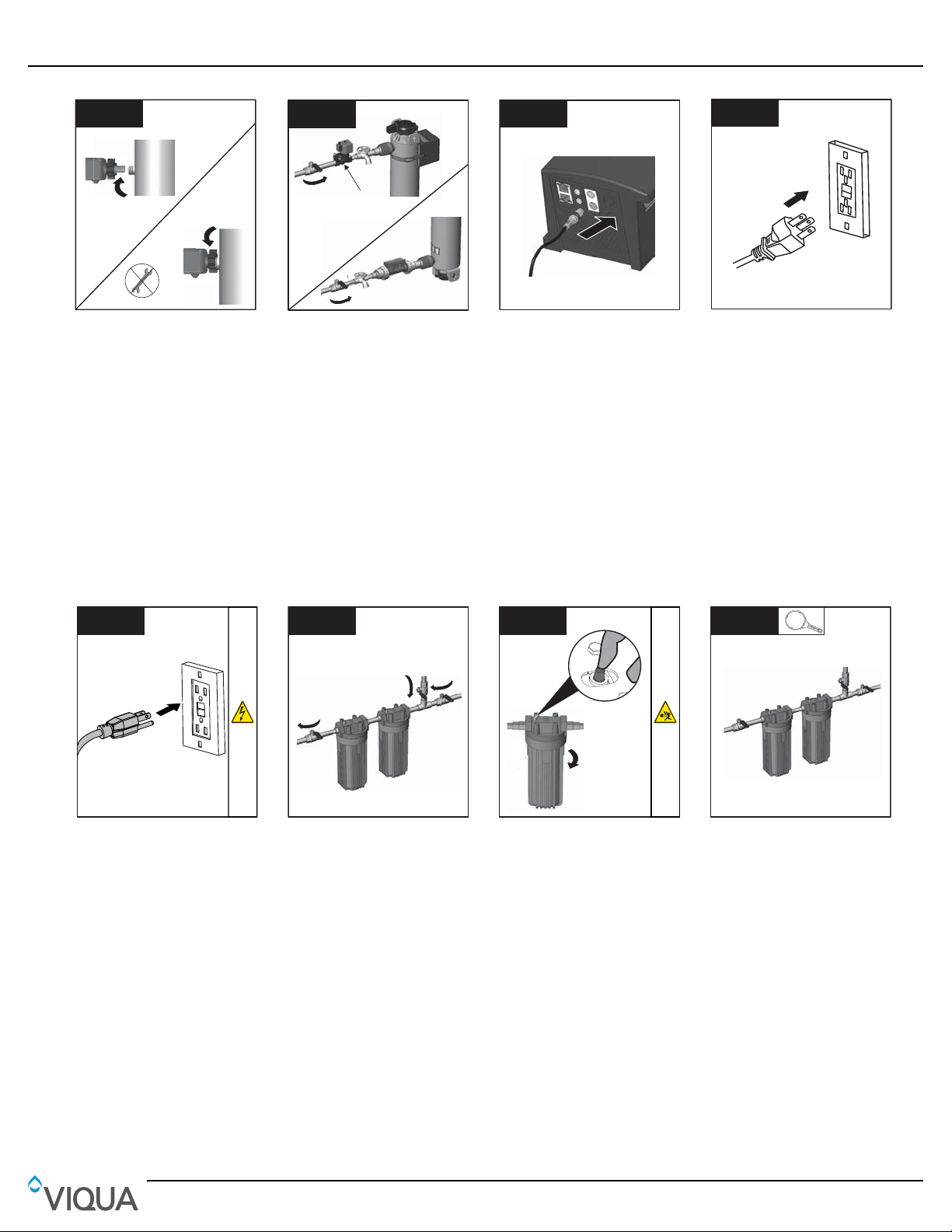 VIQUA