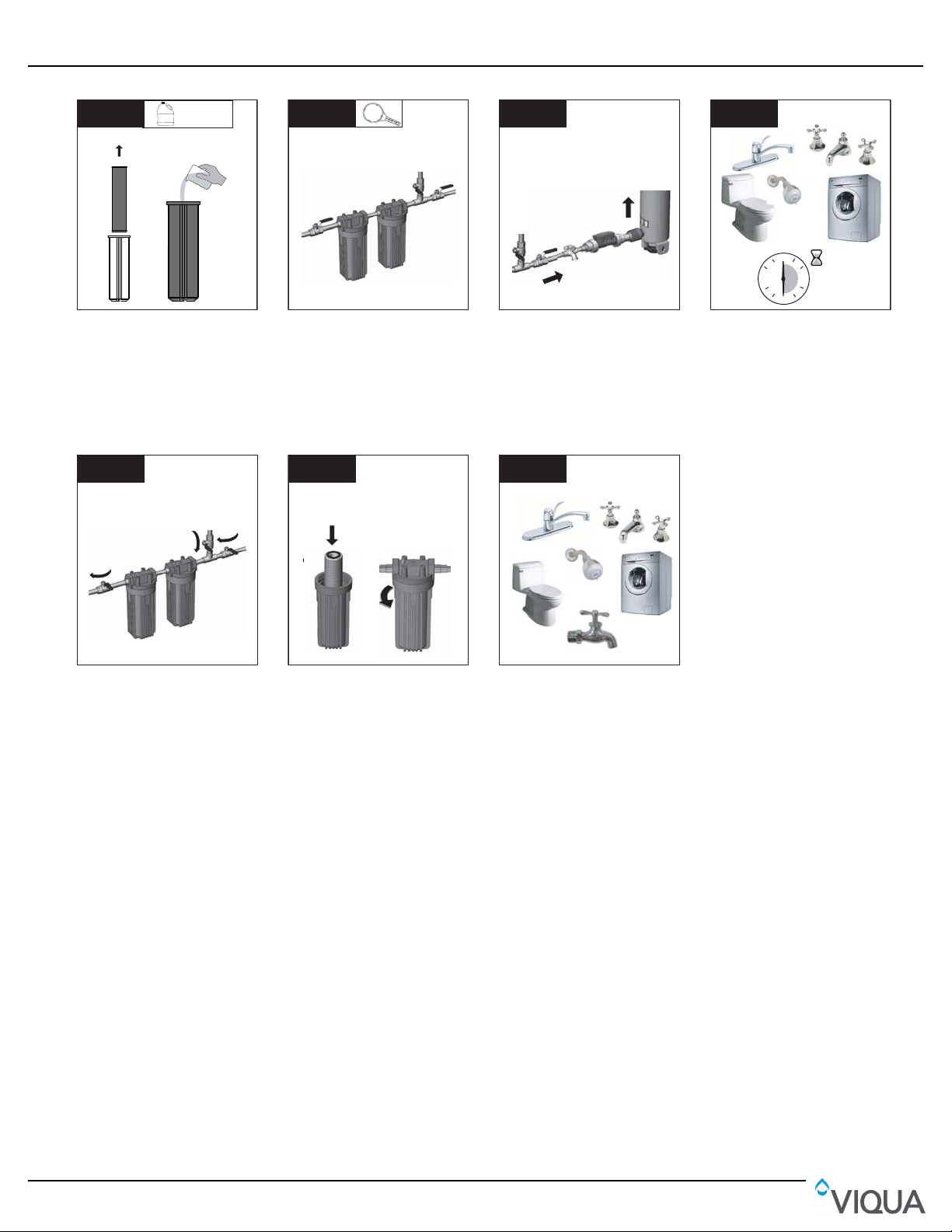 VIQUA