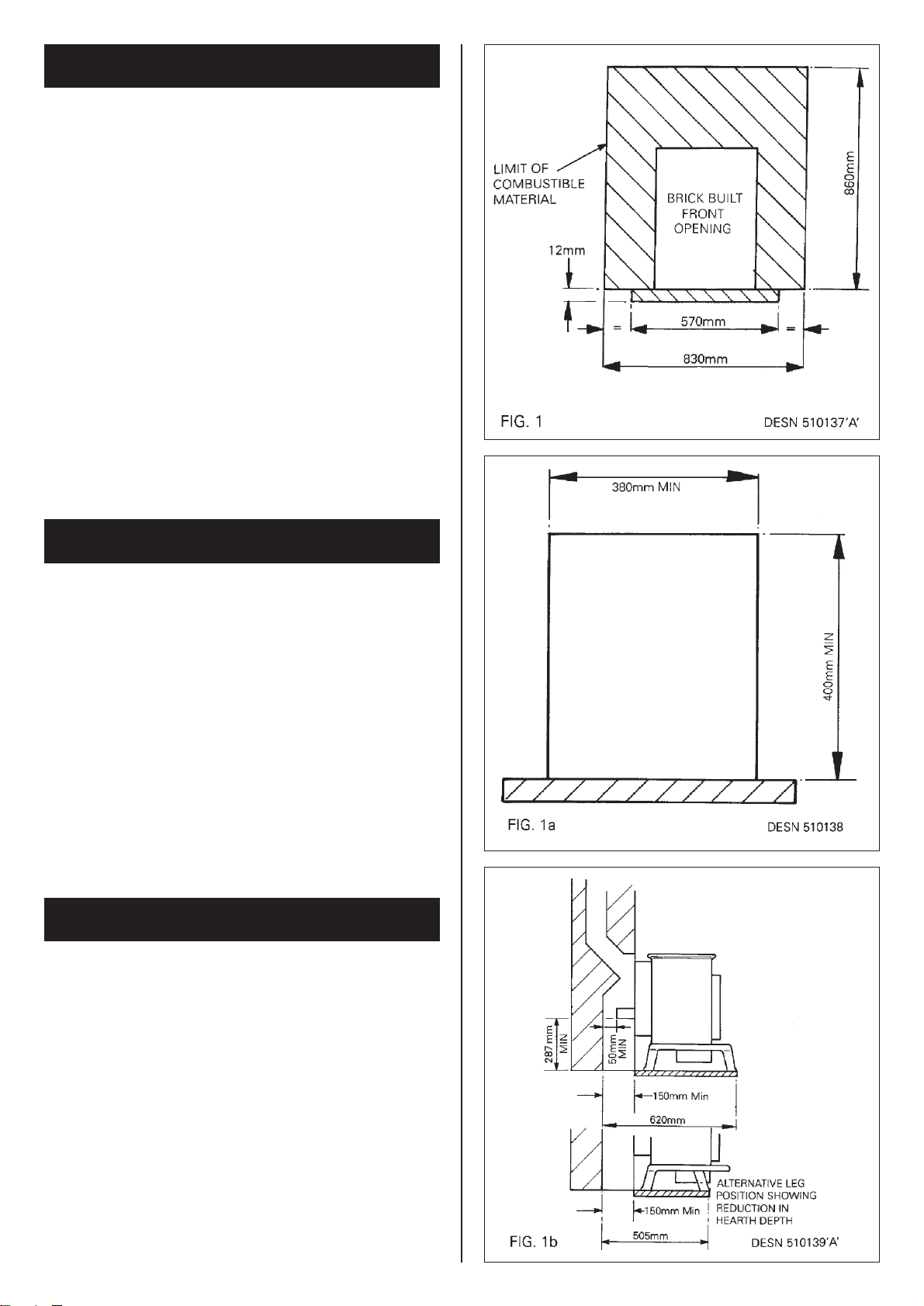 LIMIT OF COMBUSTIBLE MATERIAL

BRICK BUILT FRONT OPENING

860mm

12mm

=

570mm

=

830mm

FIG. 1

DESN 510137'A'

380mm MIN

400mm MIN

FIG. 1a

DESN 510138

287mm MIN

50mm MIN

150mm Min

620mm

ALTERNATIVE LEG POSITION SHOWING REDUCTION IN HEARTH DEPTH

150mm Min

505mm

FIG. 1b

DESN 510139'A'