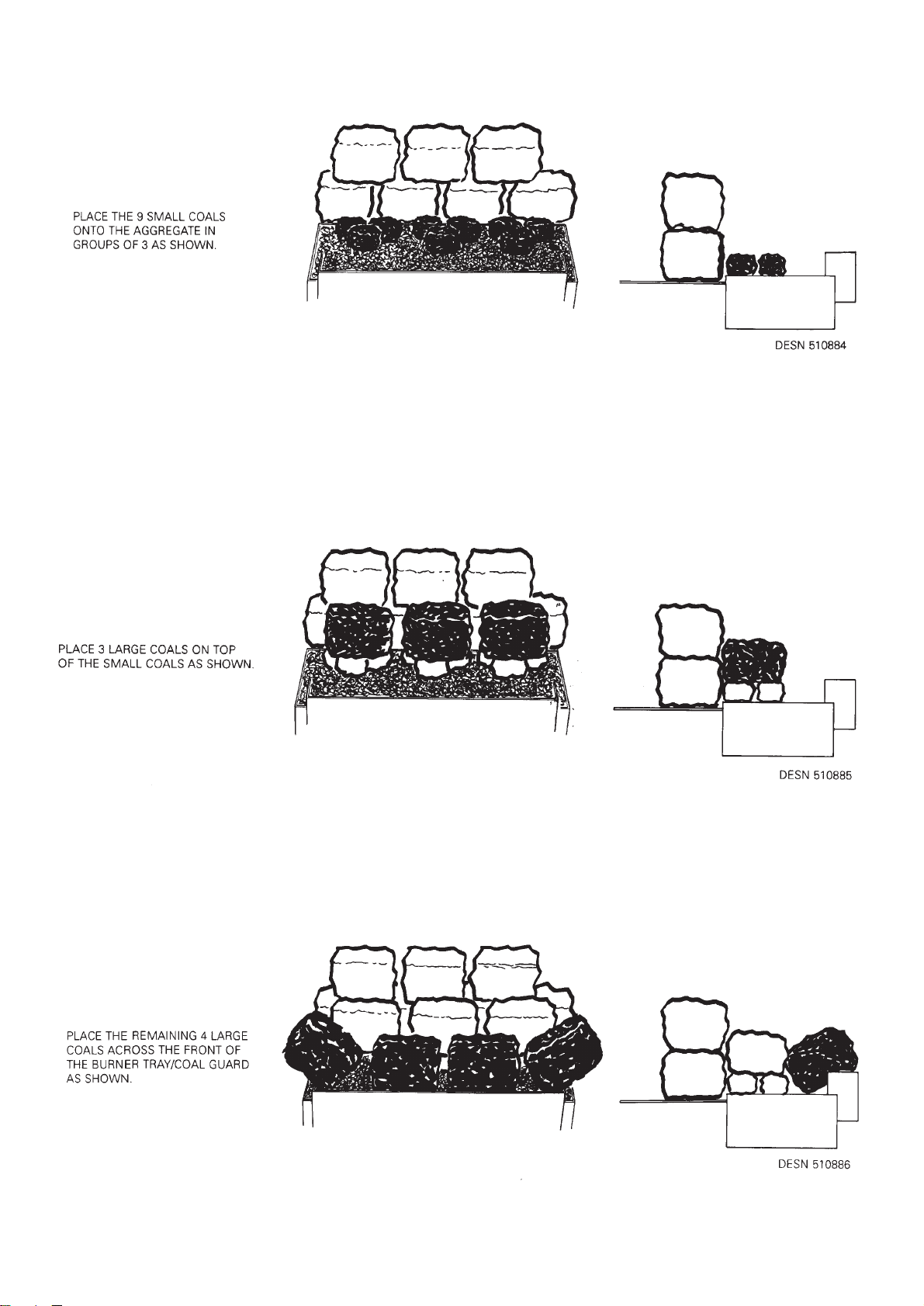 PLACE THE 9 SMALL COALS ONTO THE AGGREGATE IN GROUPS OF 3 AS SHOWN.

DESN 510884

PLACE 3 LARGE COALS ON TOP OF THE SMALL COALS AS SHOWN.

DESN 510885

PLACE THE REMAINING 4 LARGE COALS ACROSS THE FRONT OF THE BURNER TRAY/COAL GUARD AS SHOWN.

DESN 510886