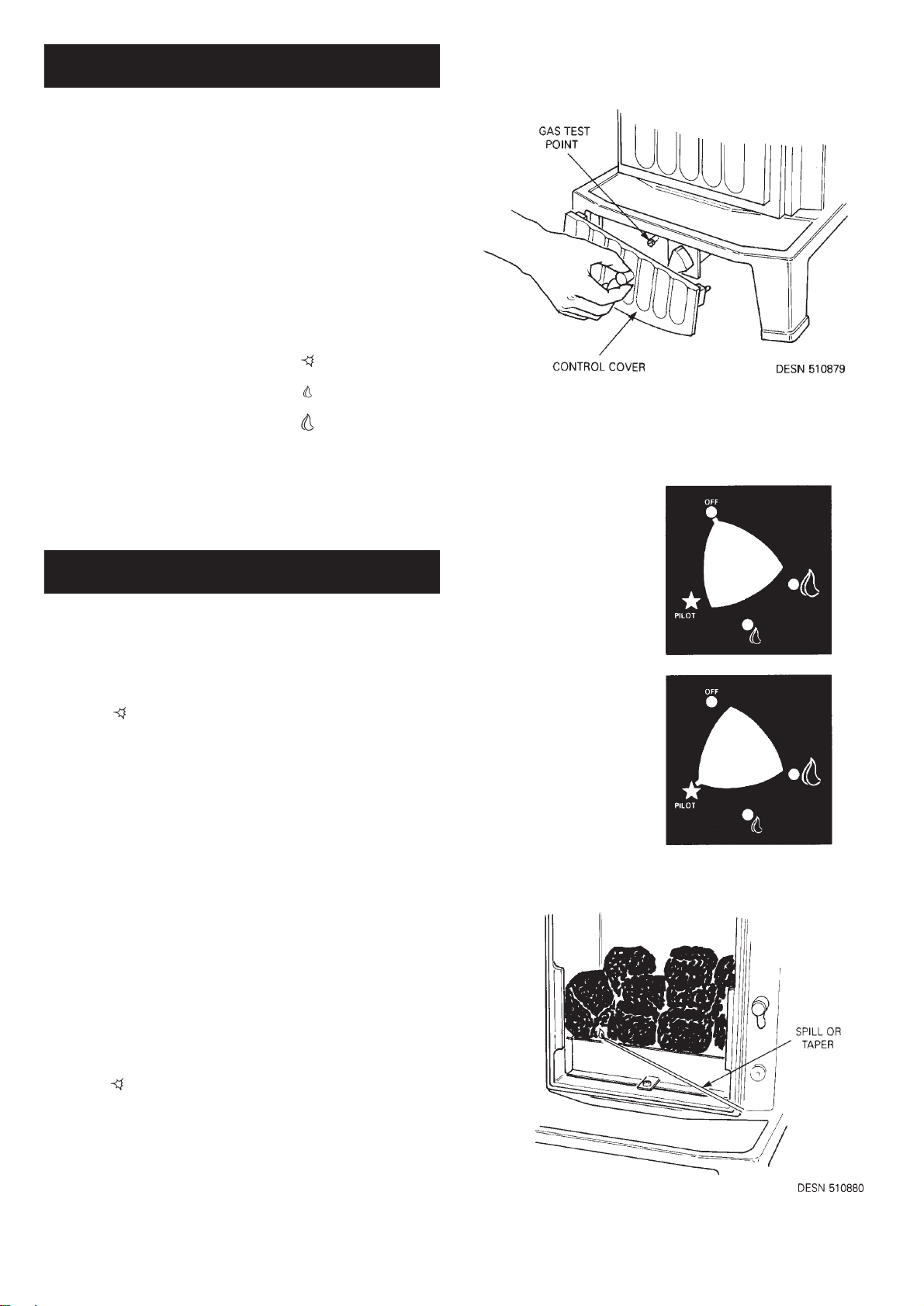 GAS TEST POINT

CONTROL COVER

DESN 510879

OFF

PILOT

OFF

PILOT

SPILL OR TAPER

DESN 510880