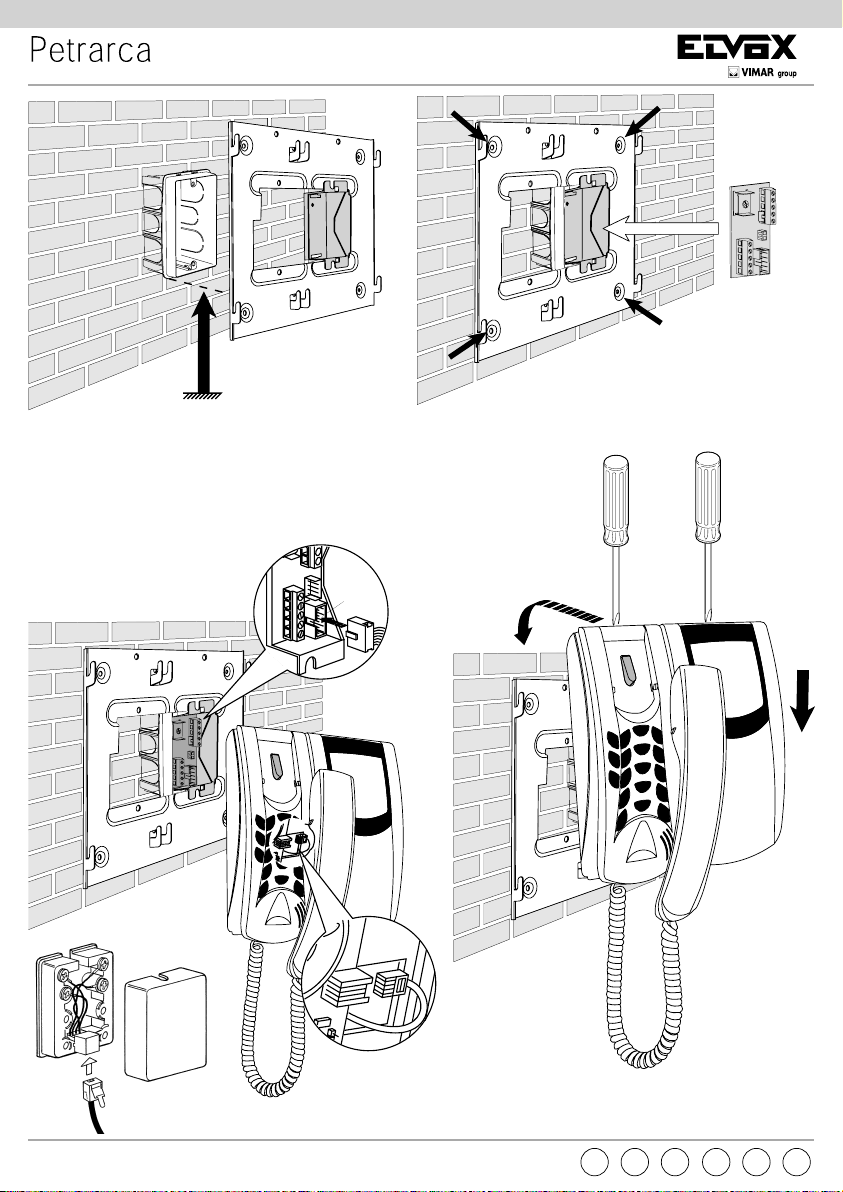 Petrarca

ELVOX
VIMAR group