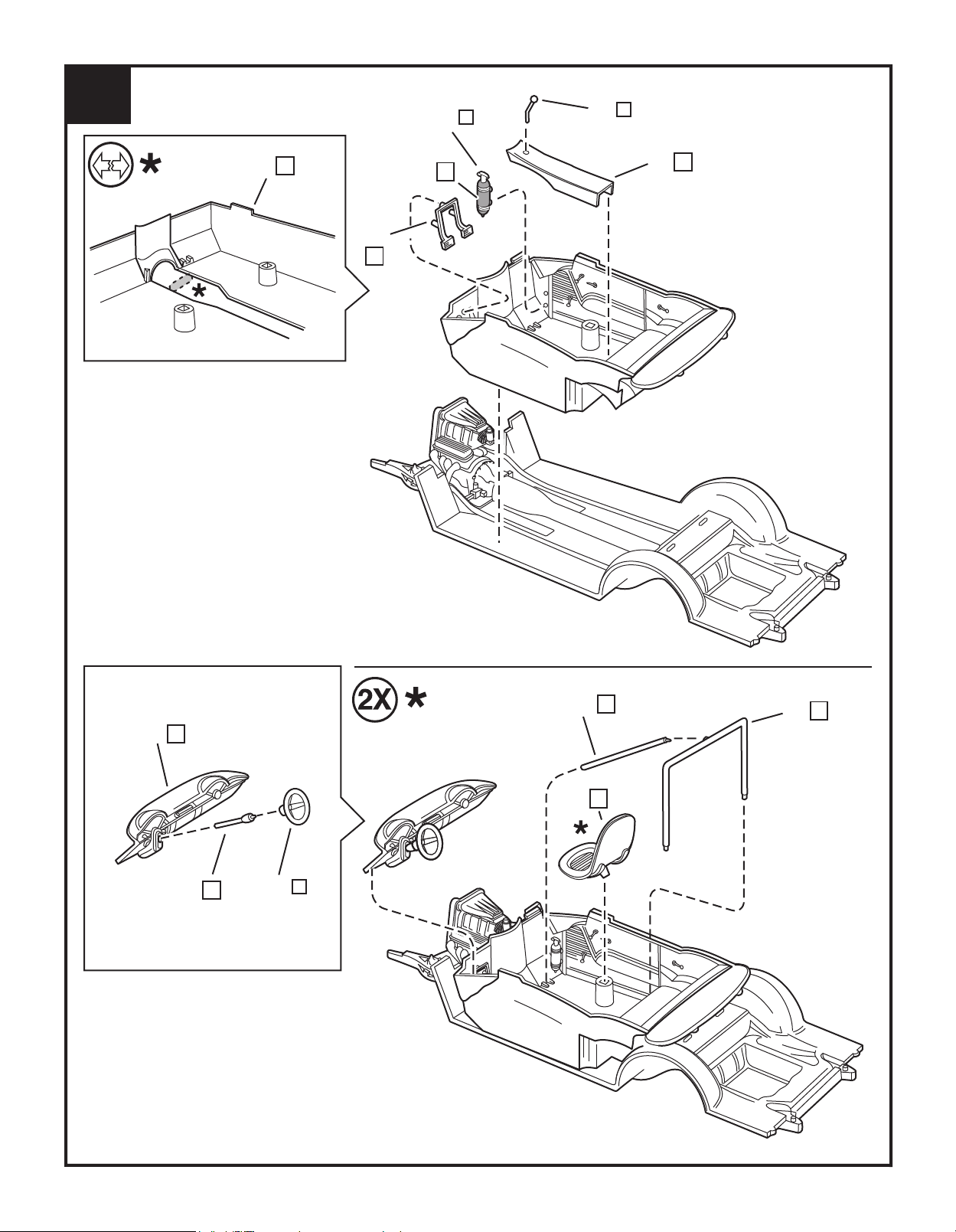 2X