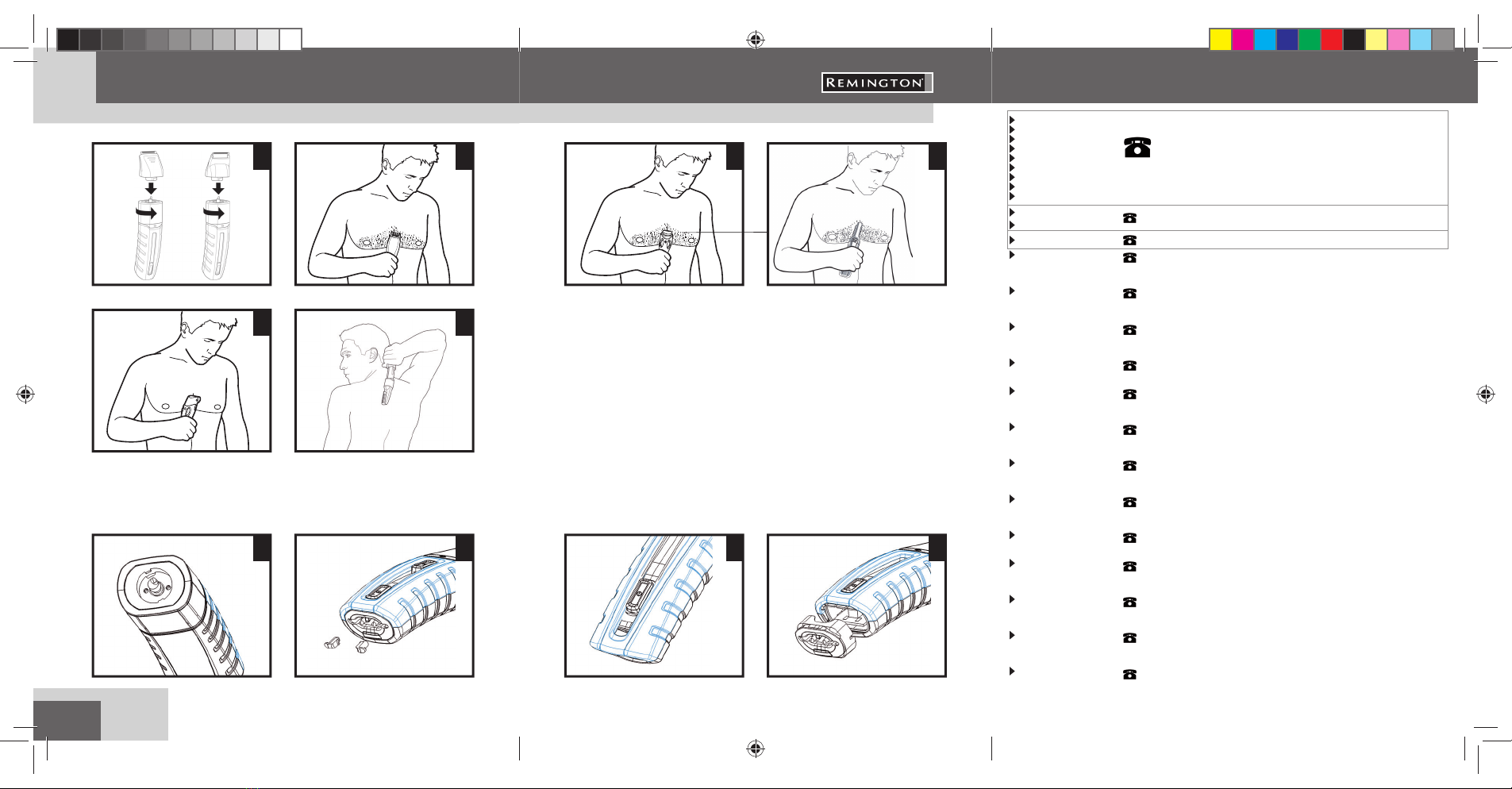 REMINGTON