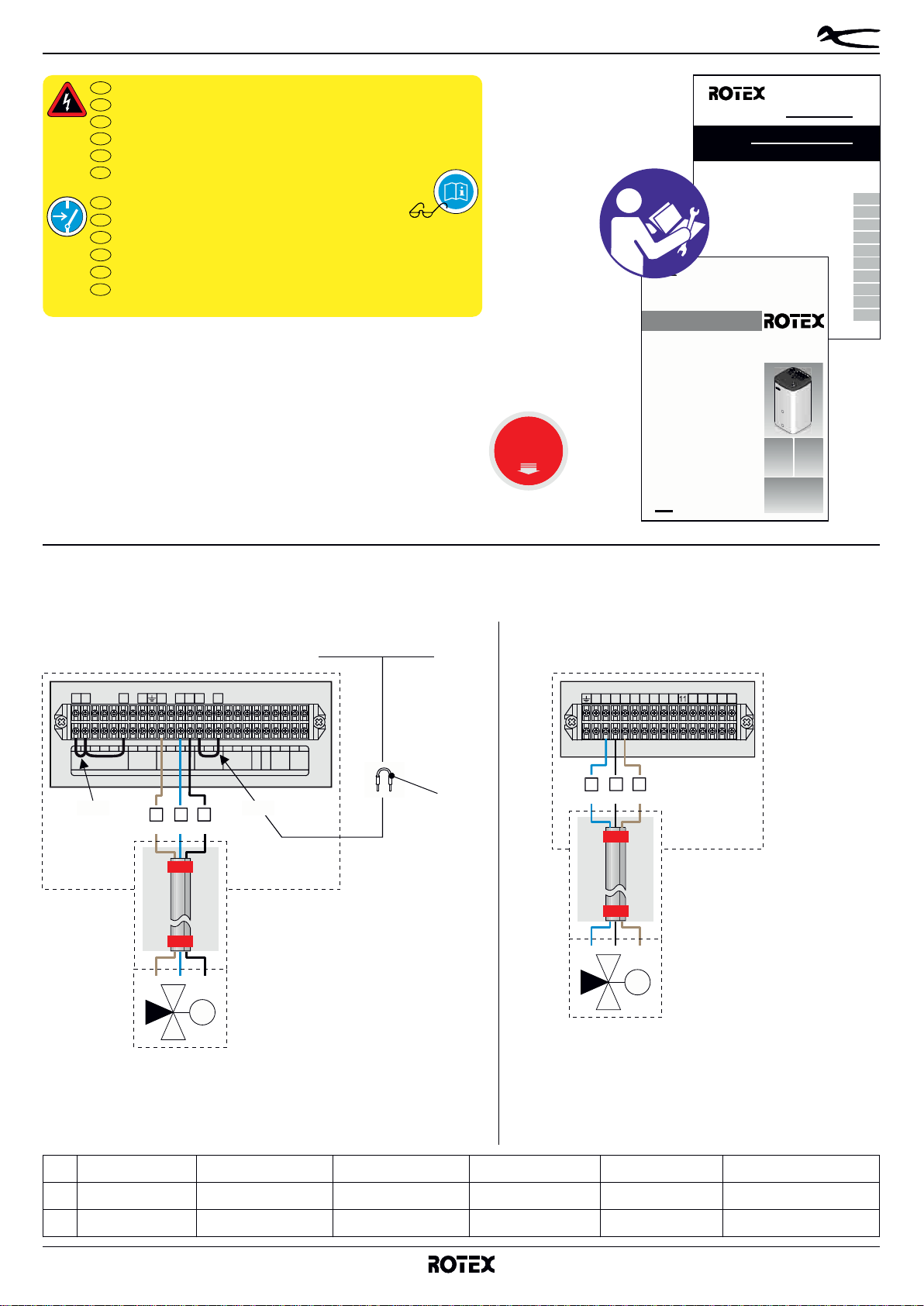 ROTEX

ROTEX

11

ROTEX