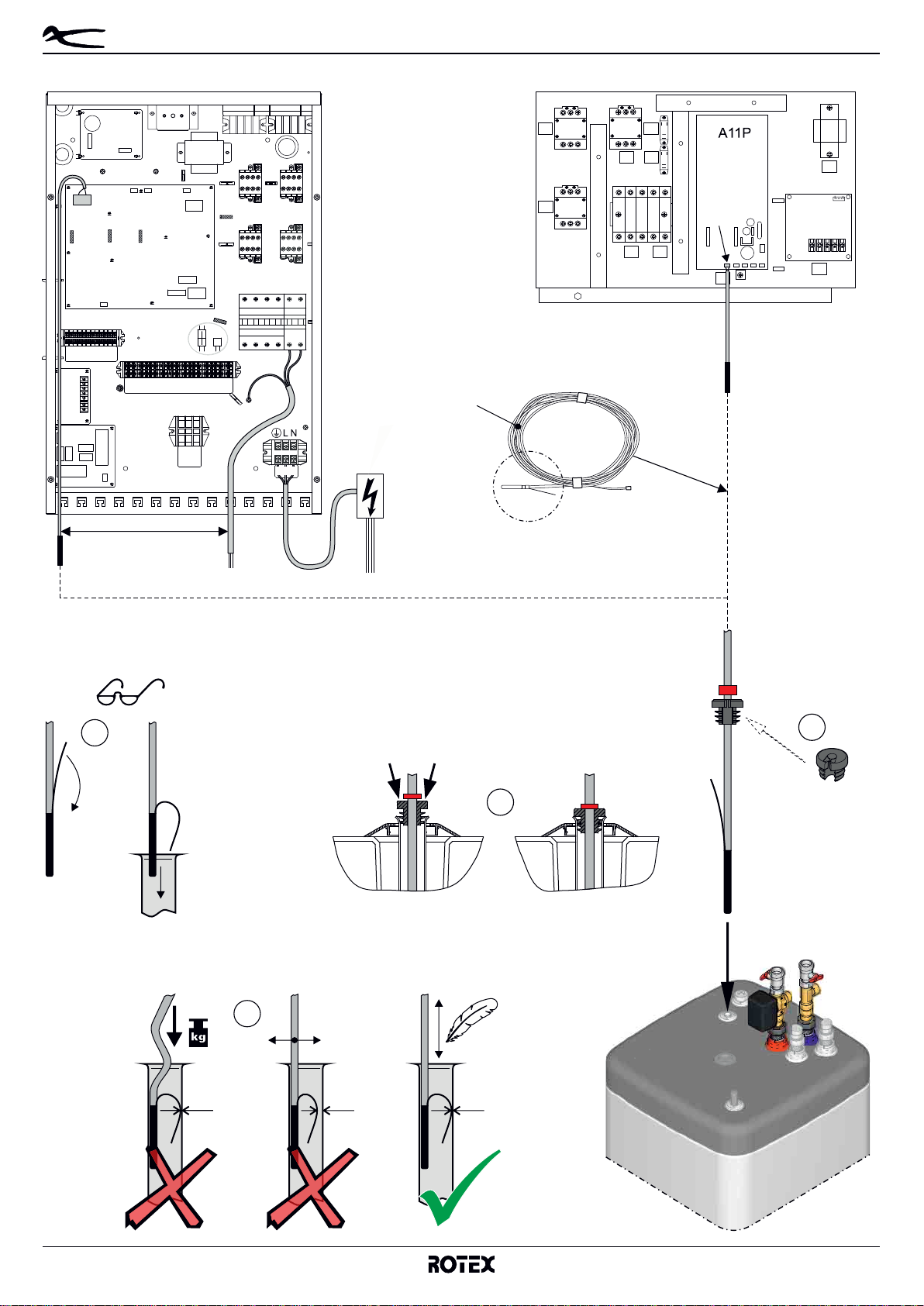 A11P

L N

kg

ROTEX