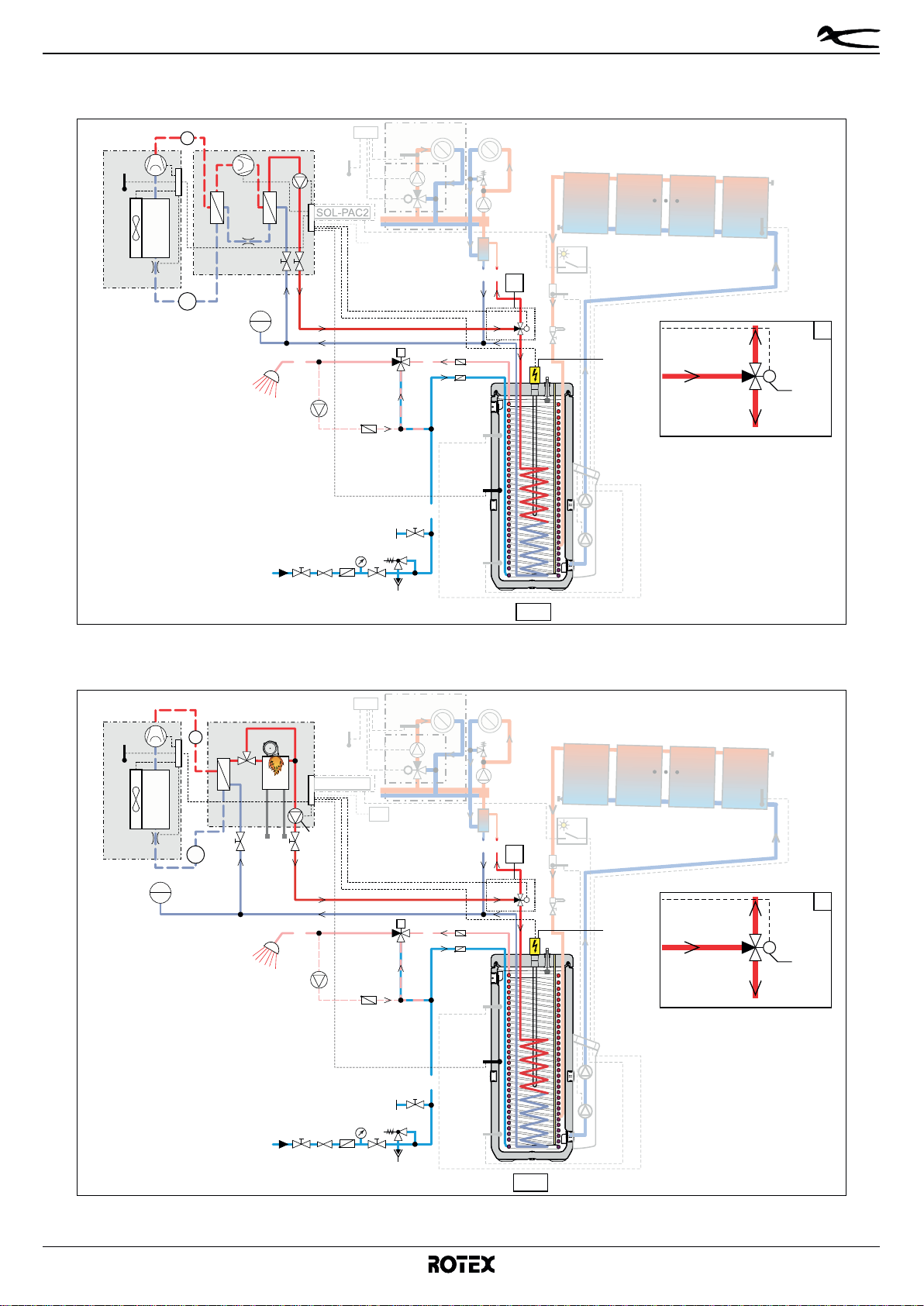 SOL-PAC2

ROTEX