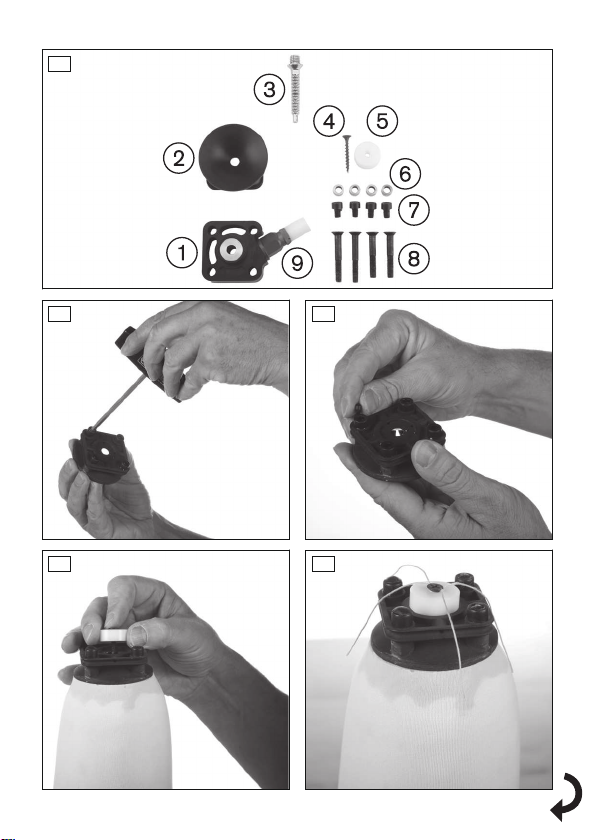 3
4
5
2
6
7
1
9
8