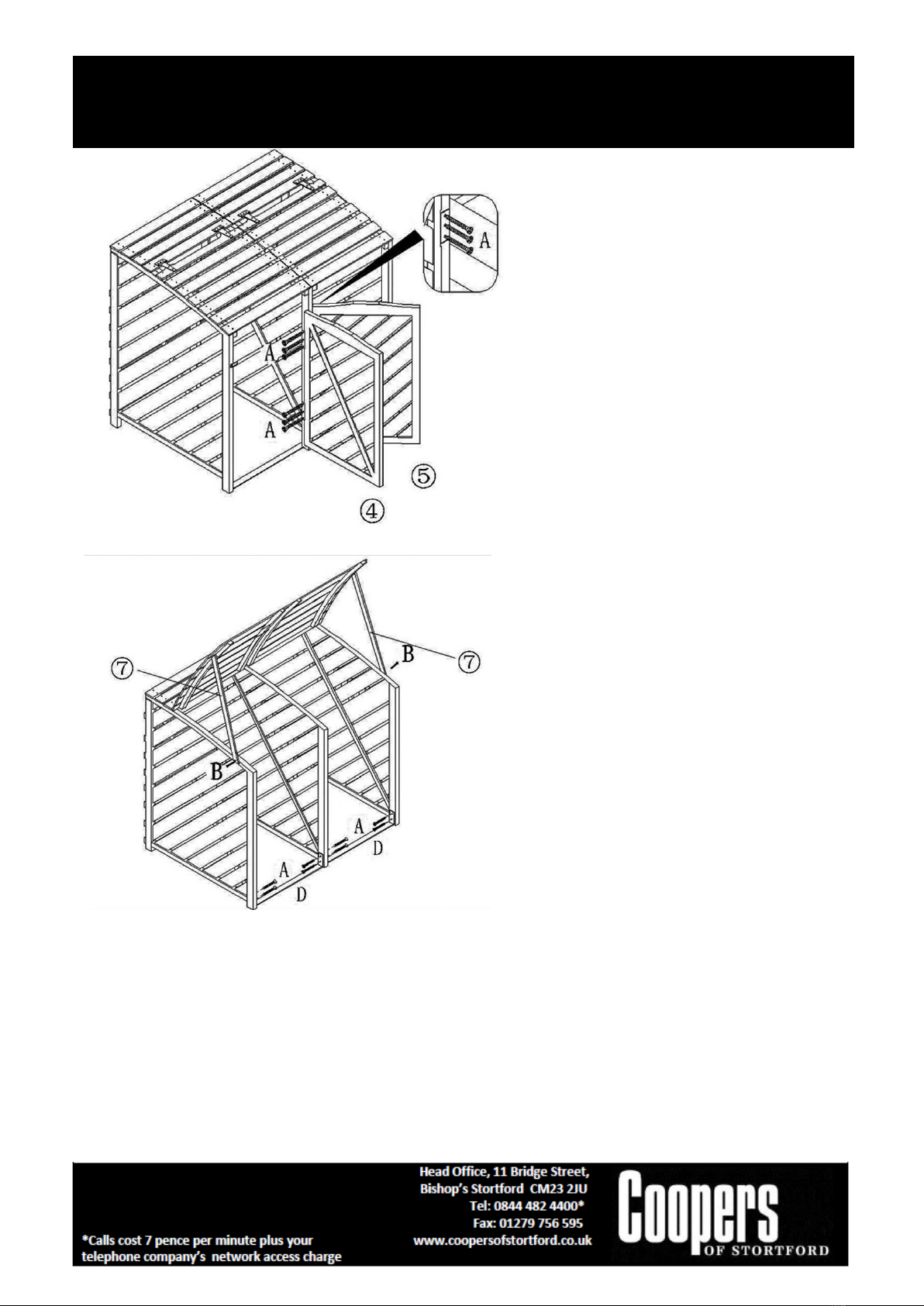 A

A

A

⑤

④

⑦

B

⑦

B

A

D

A

D

*Calls cost 7 pence per minute plus your telephone company's network access charge

Head Office, 11 Bridge Street, Bishop's Stortford CM23 2JU
Tel: 0844 482 4400*
Fax: 01279 756 595
www.coopersofstortford.co.uk

Coopers
OF STORTFORD