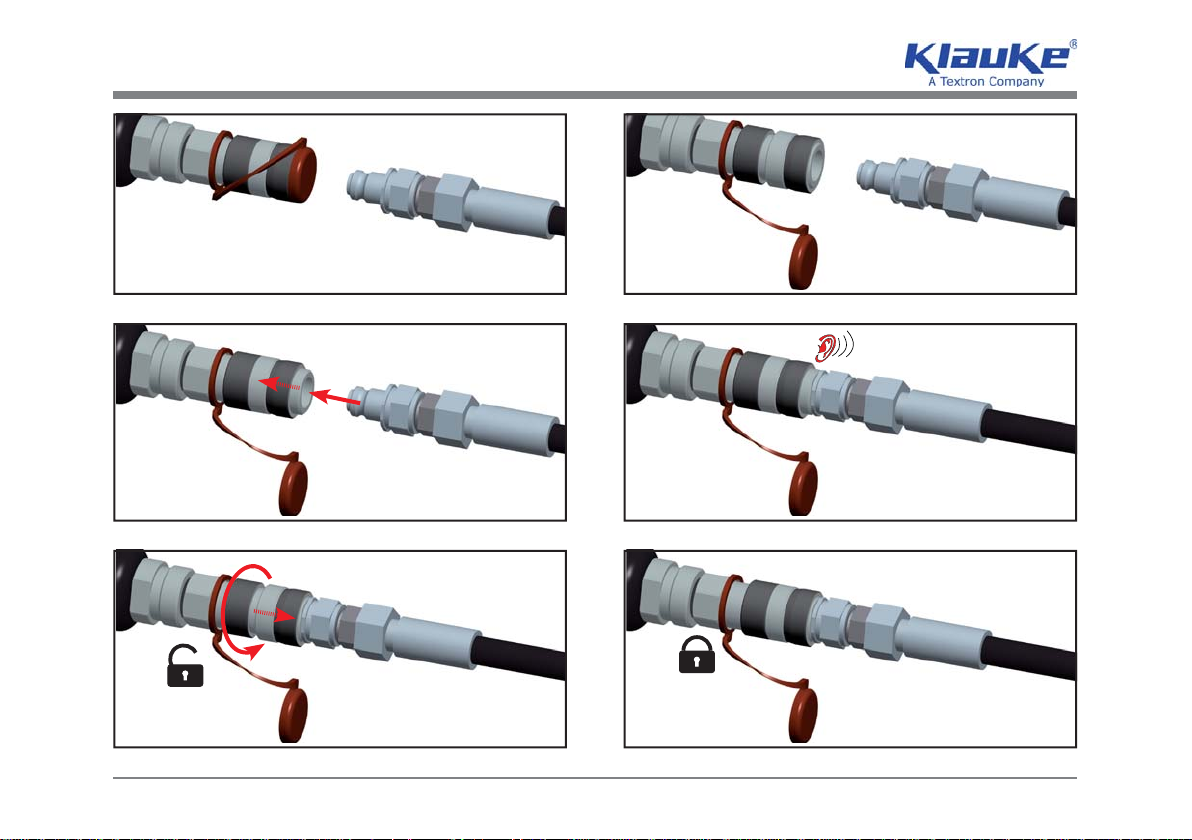 Klauke®
A Textron Company