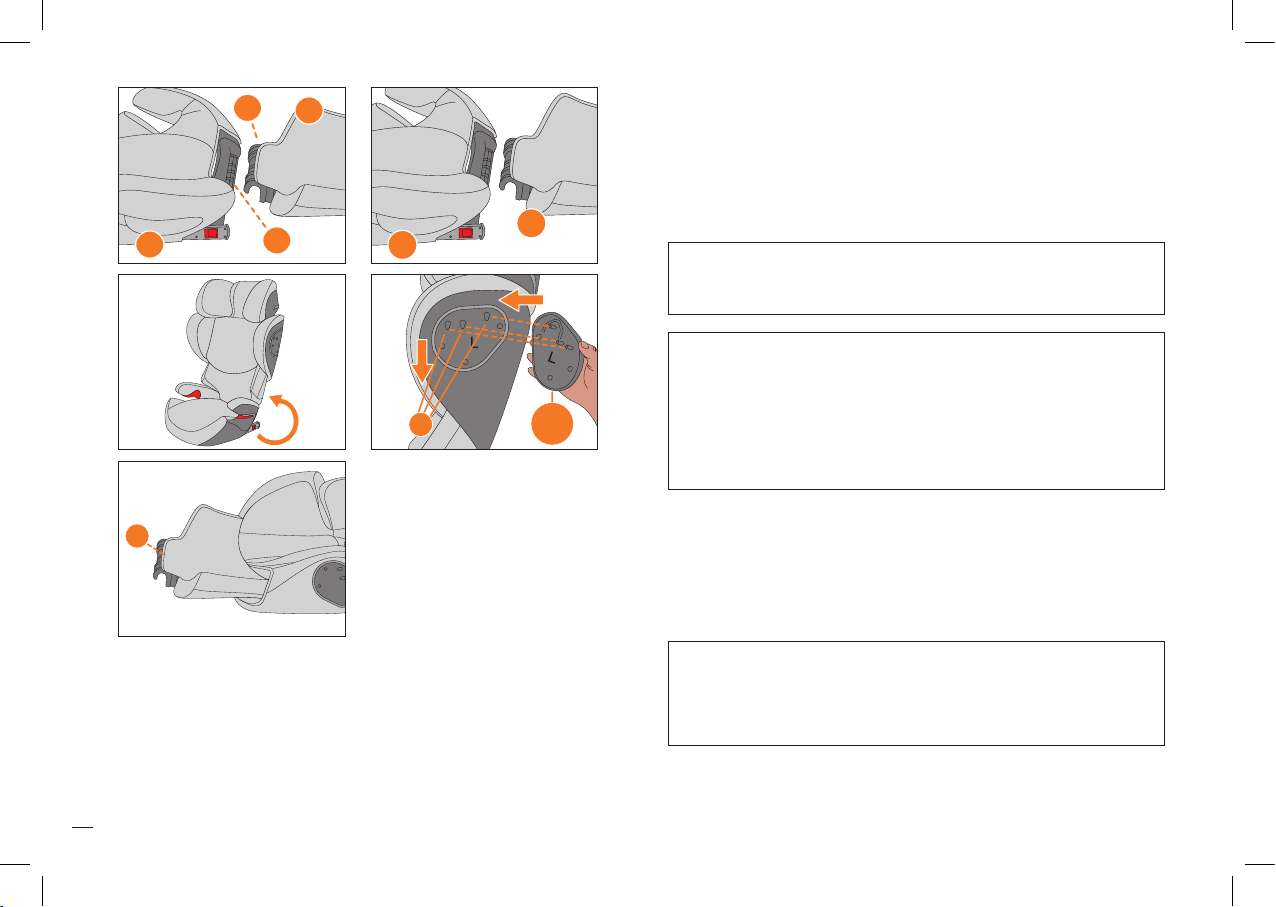 L

L