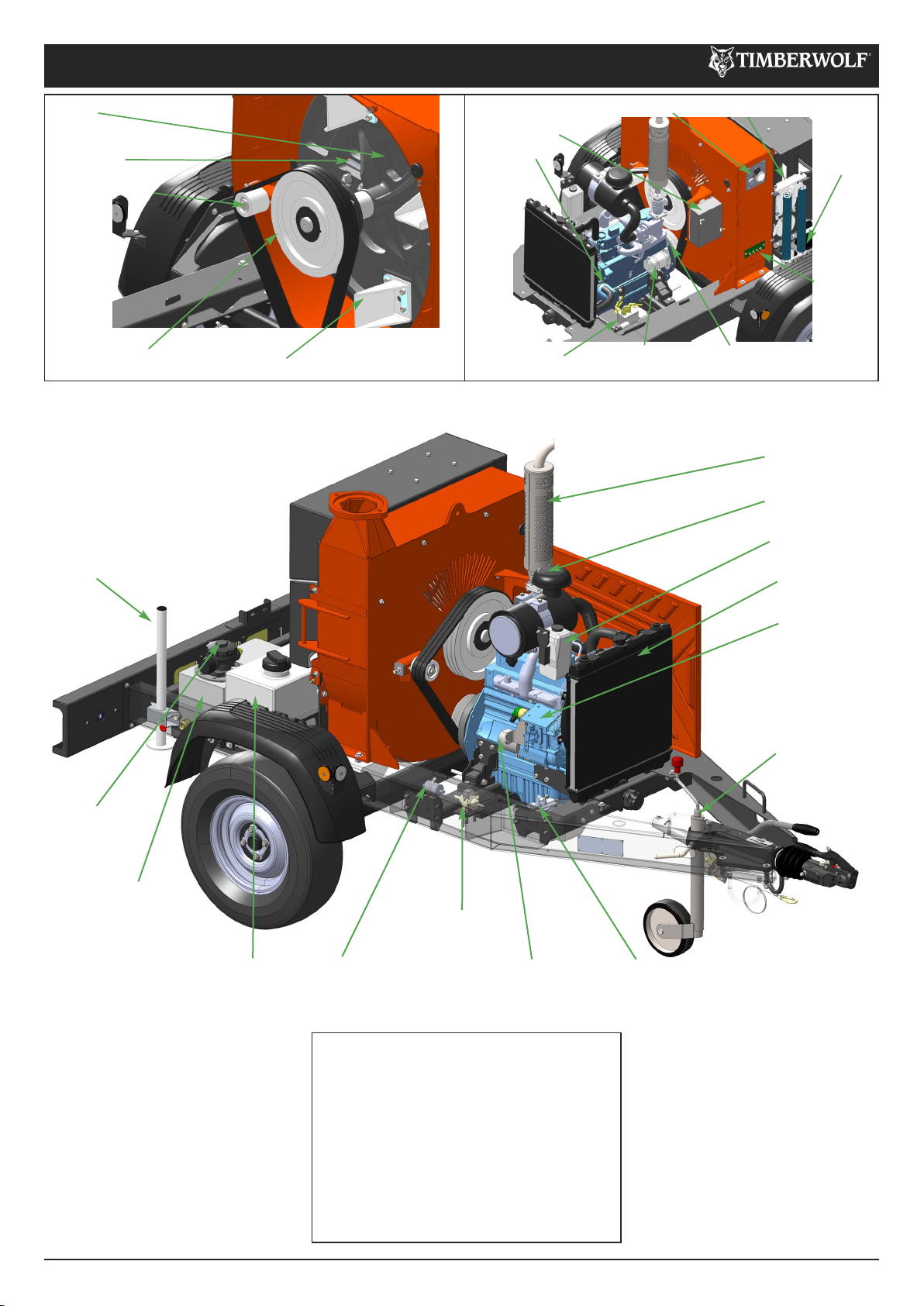 TIMBERWOLF®