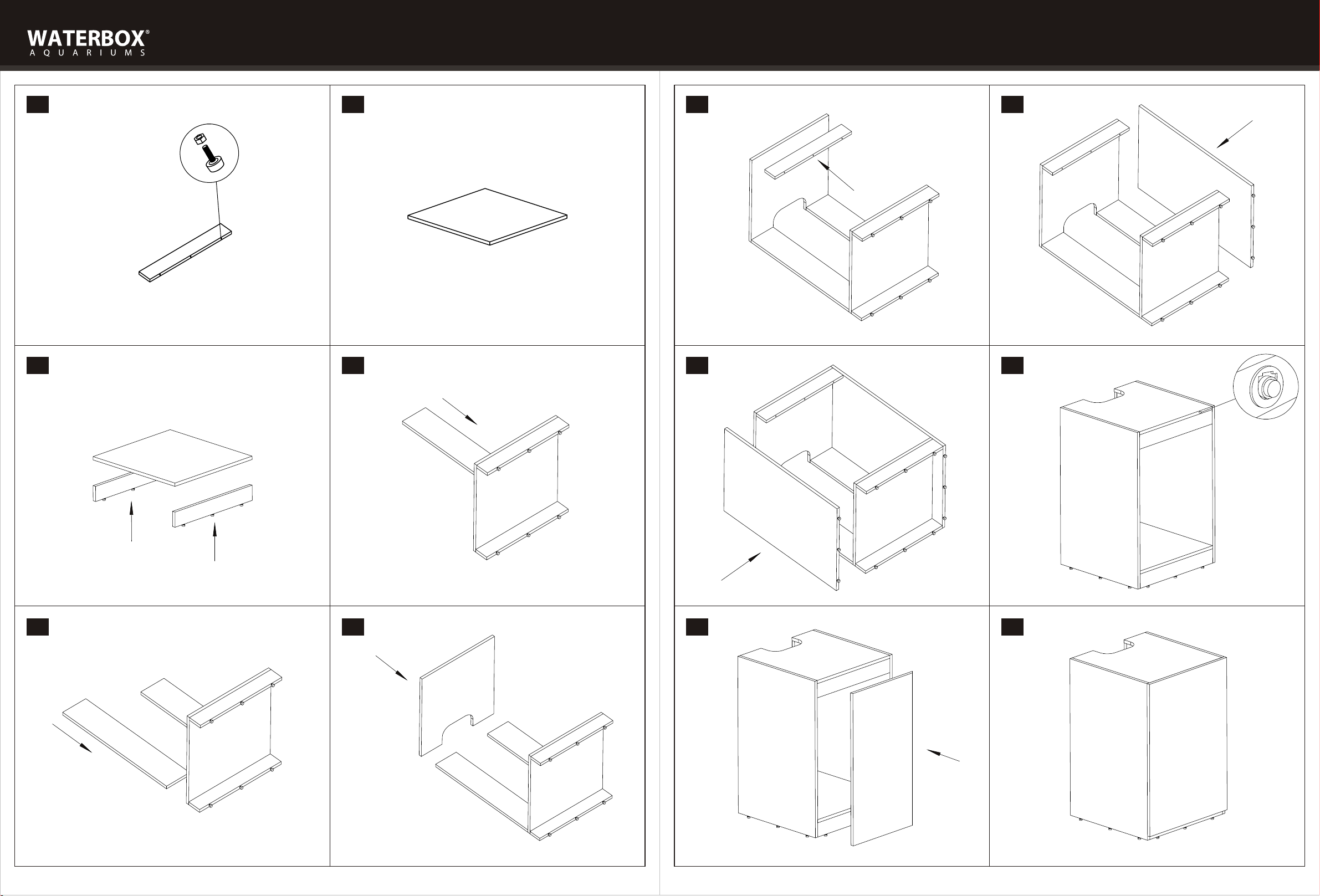 WATERBOX®
AQUARIUMS