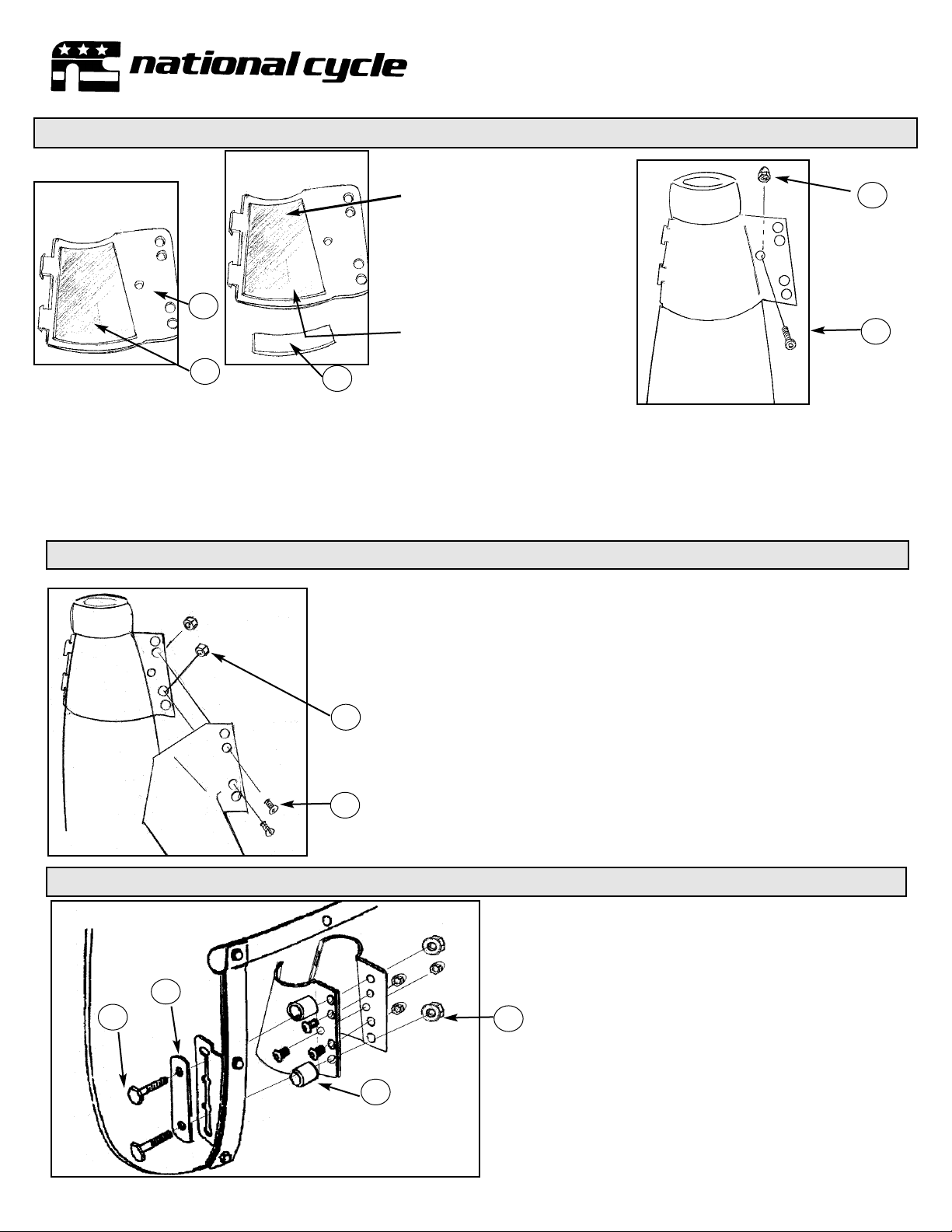 national cycle