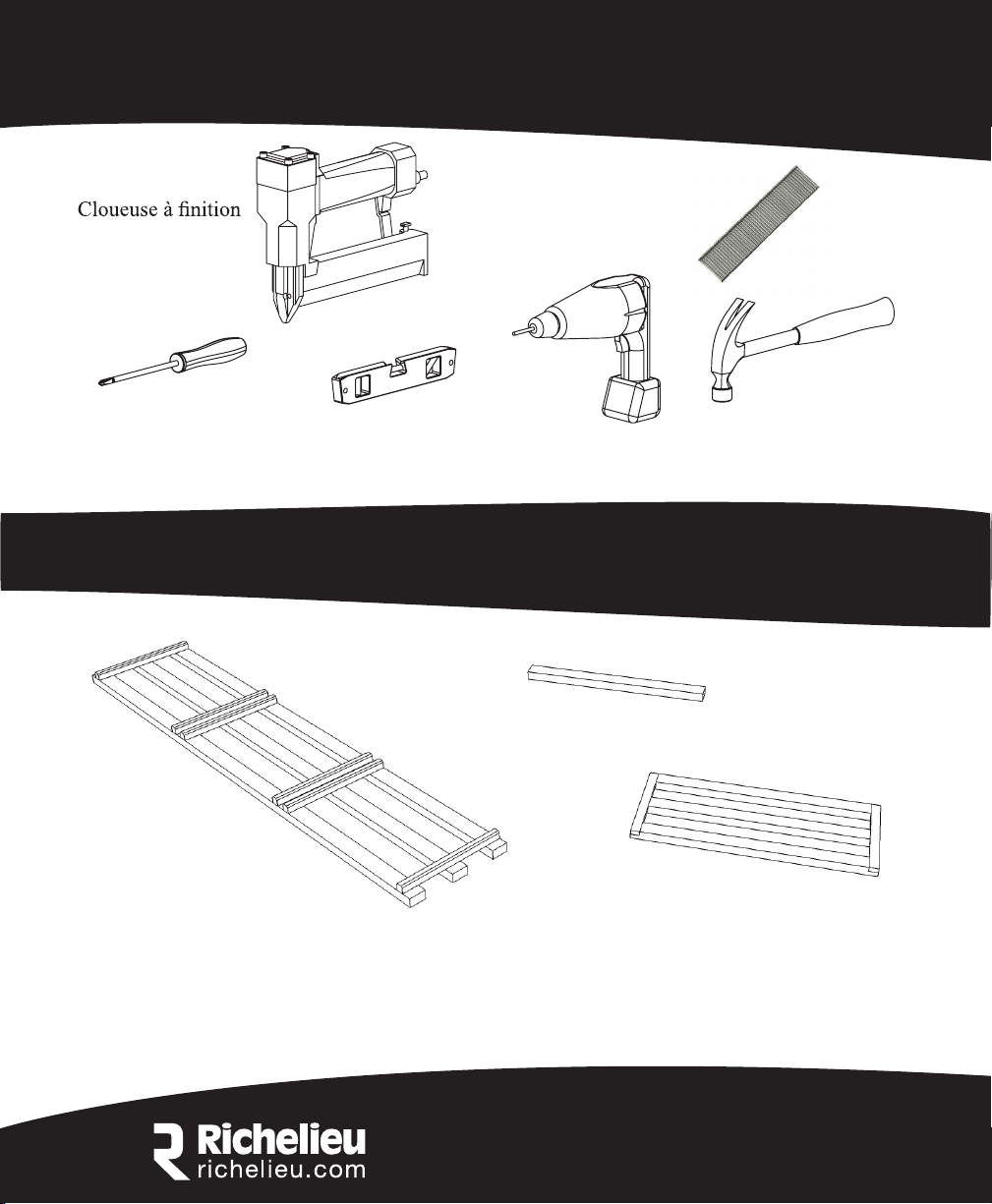 Cloueuse à finition

Richelieu
richelieu.com