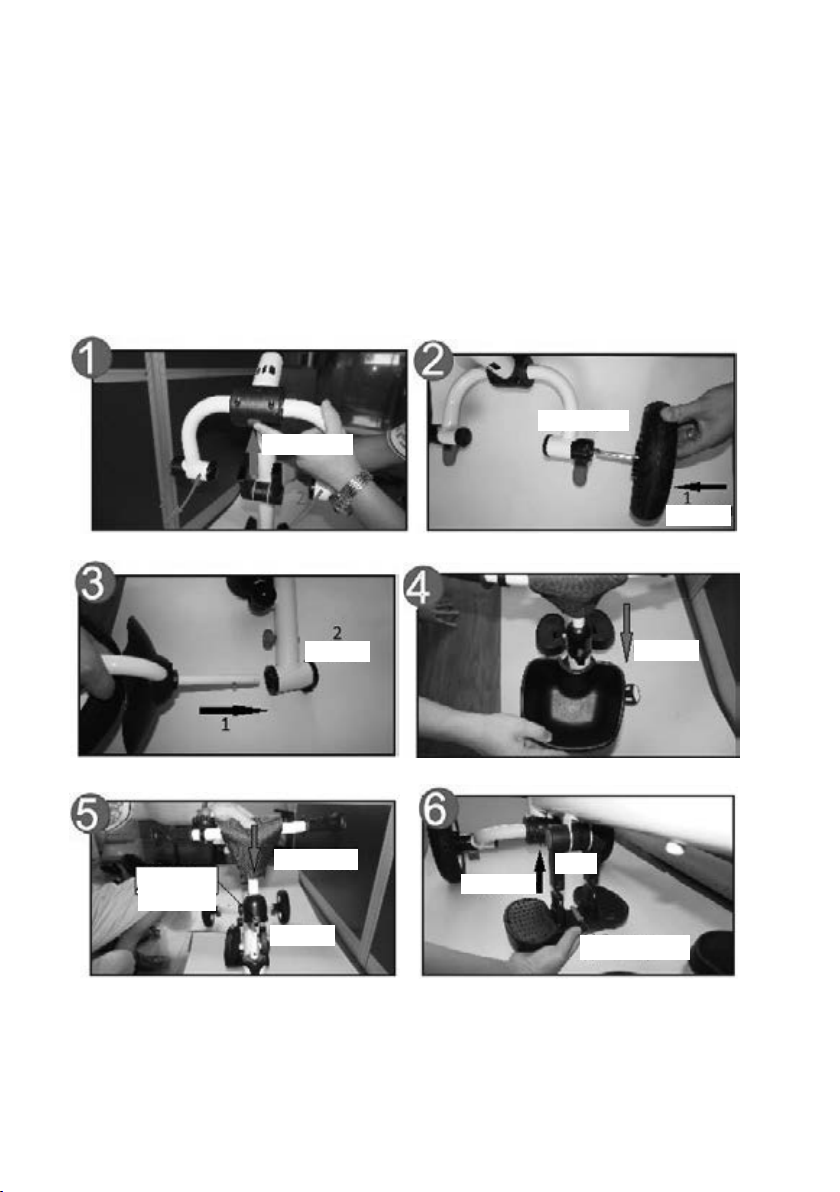 1

2

1

3

2

1

4

5

6