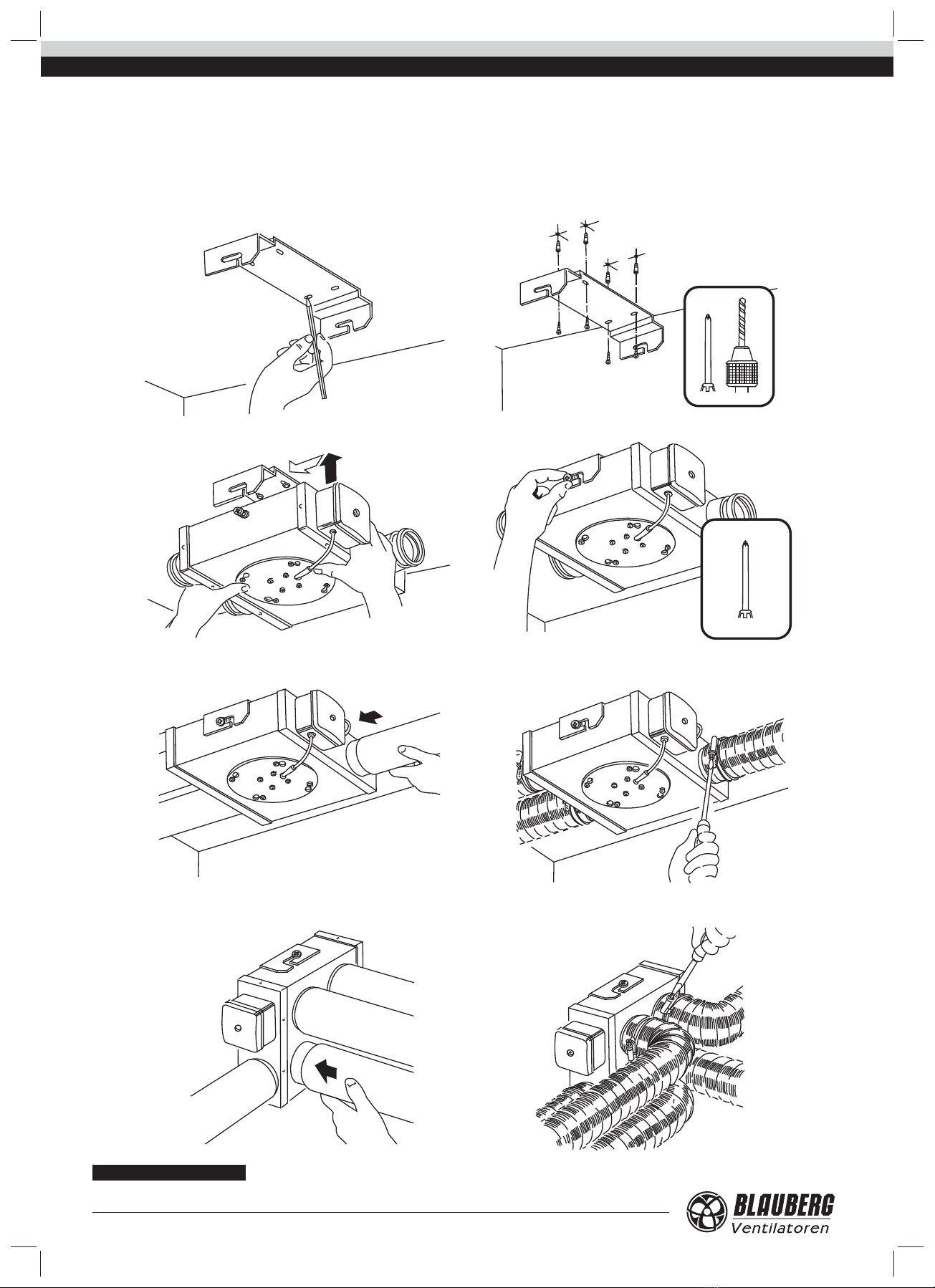 BLAUBERG
Ventilatoren