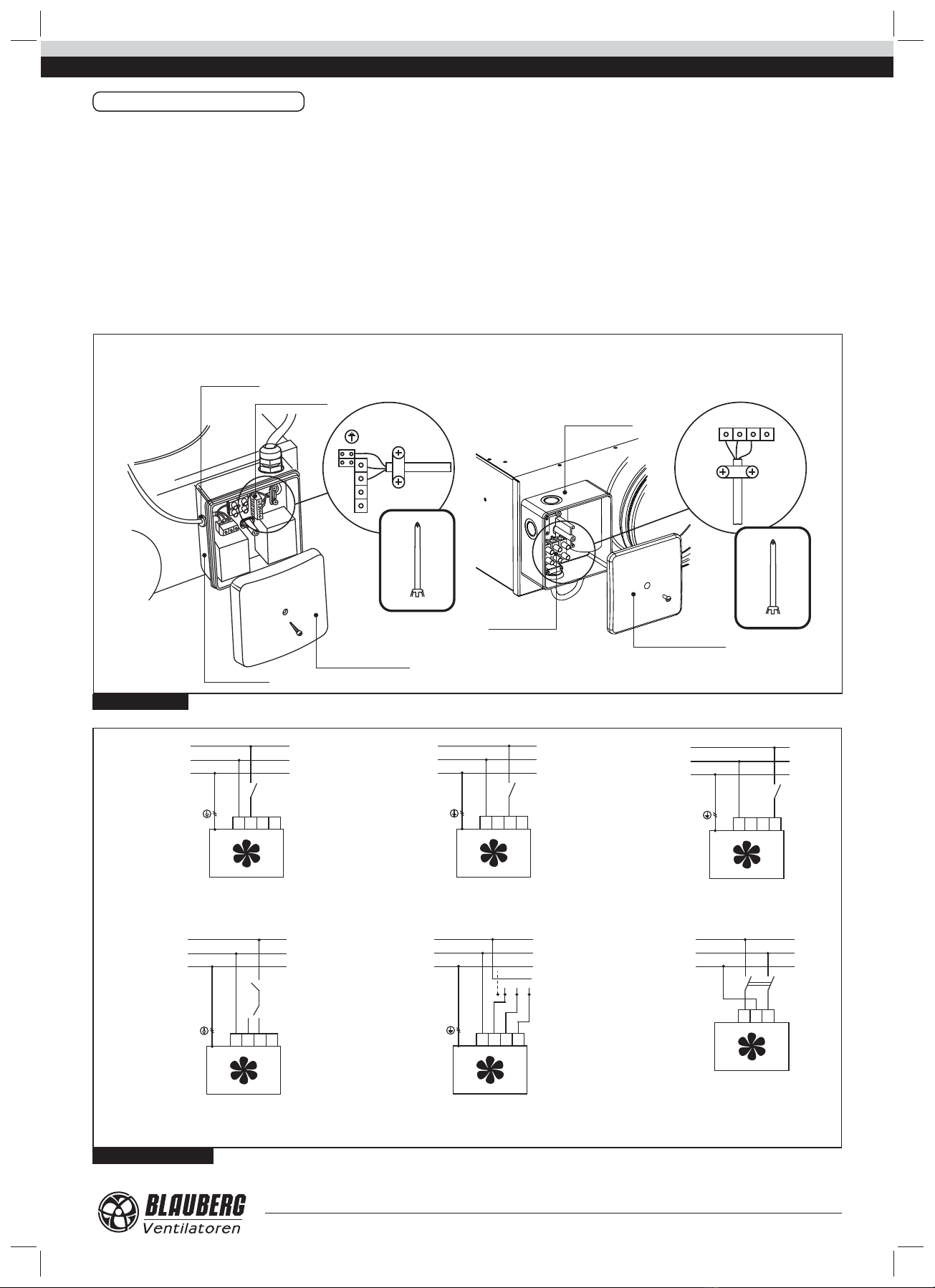 BLAUBERG
Ventilatoren