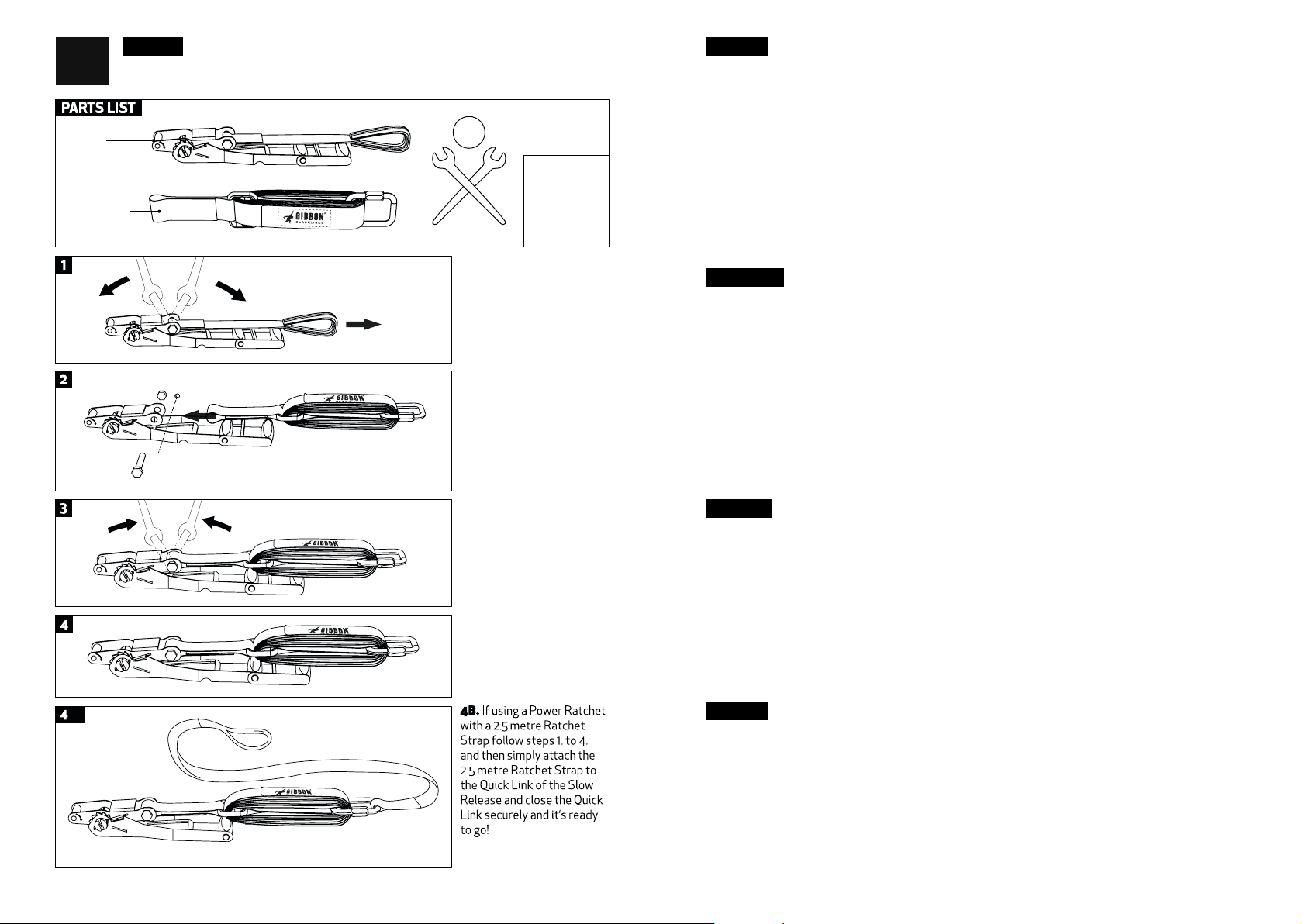 PARTS LIST

GIBBON
SLACKLINES

1

2

GIBBON

3

GIBBON

4

GIBBON

4

GIBBON

4B. If using a Power Ratchet with a 2.5 metre Ratchet Strap follow steps 1. to 4. and then simply attach the 2.5 metre Ratchet Strap to the Quick Link of the Slow Release and close the Quick Link securely and it's ready to go!