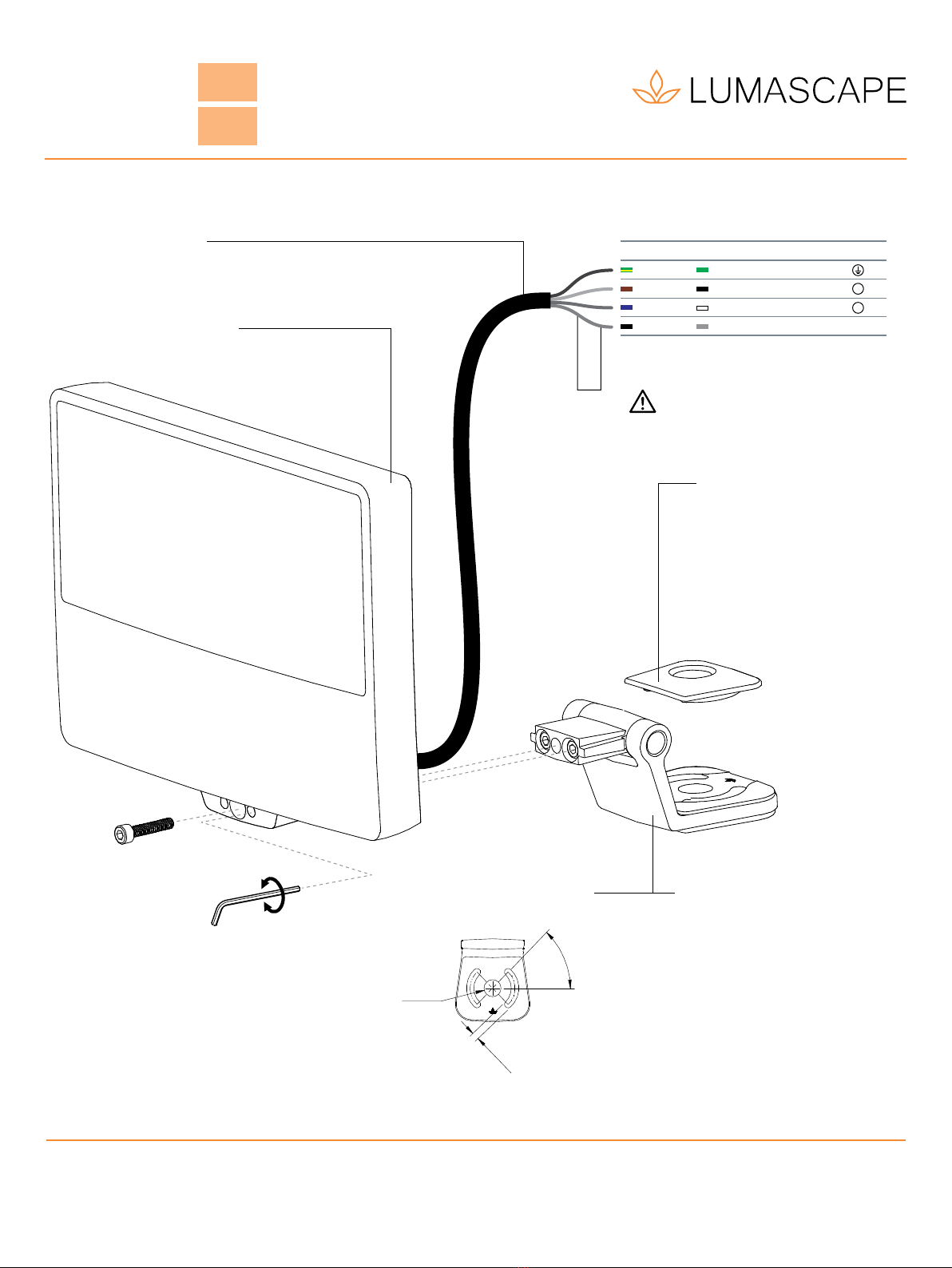 LUMASCAPE