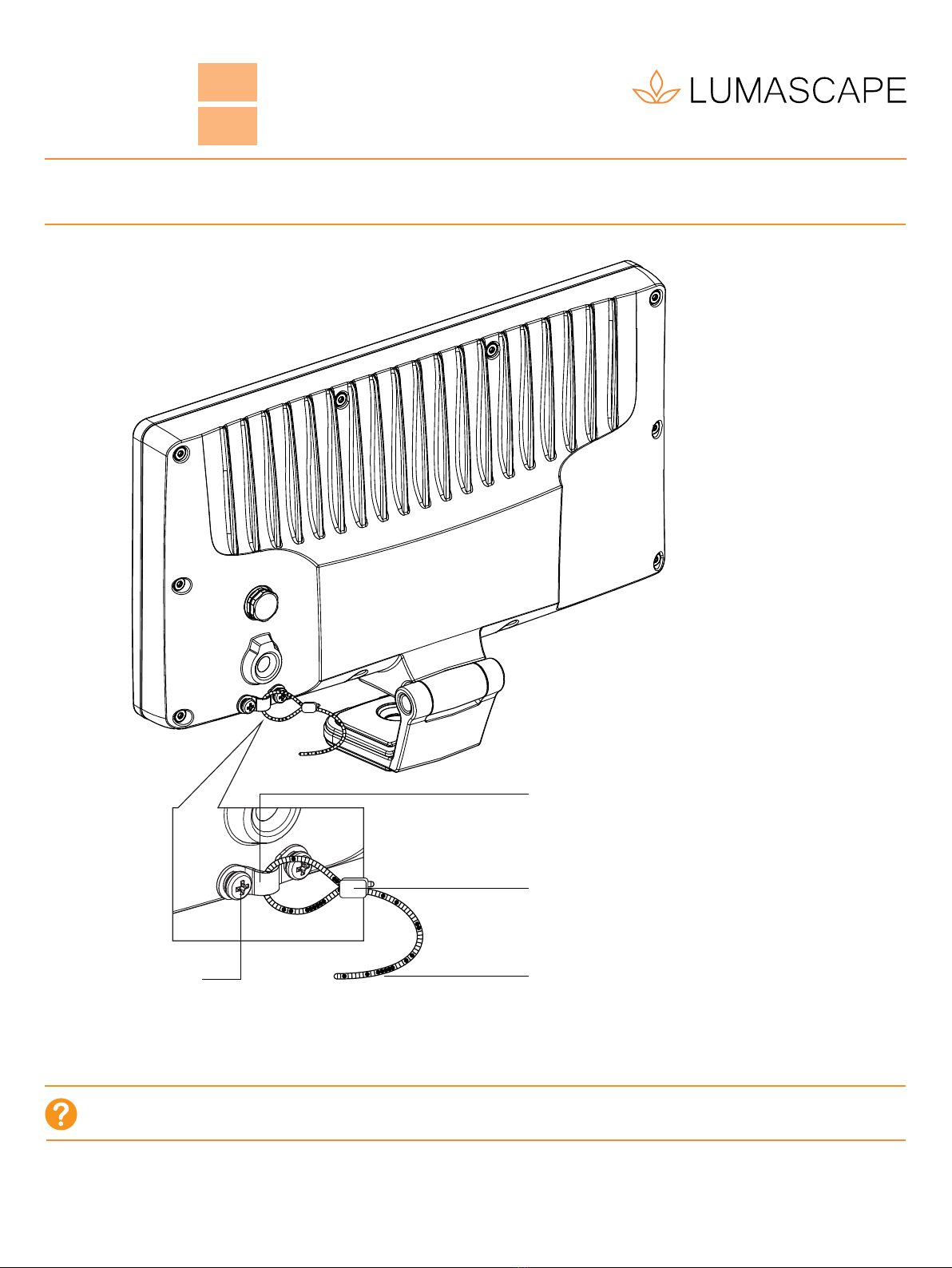 LUMASCAPE