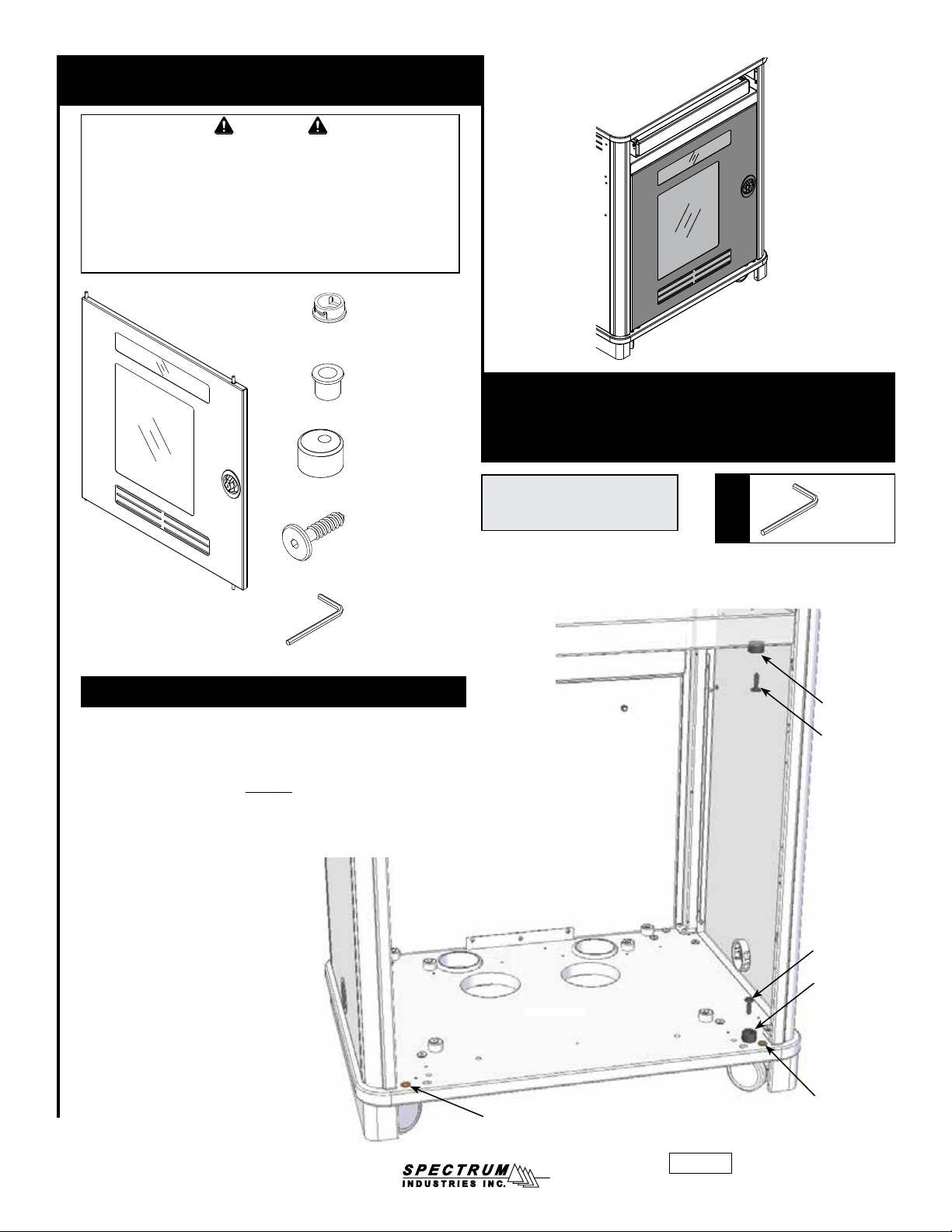 SPECTRUM
INDUSTRIES INC.